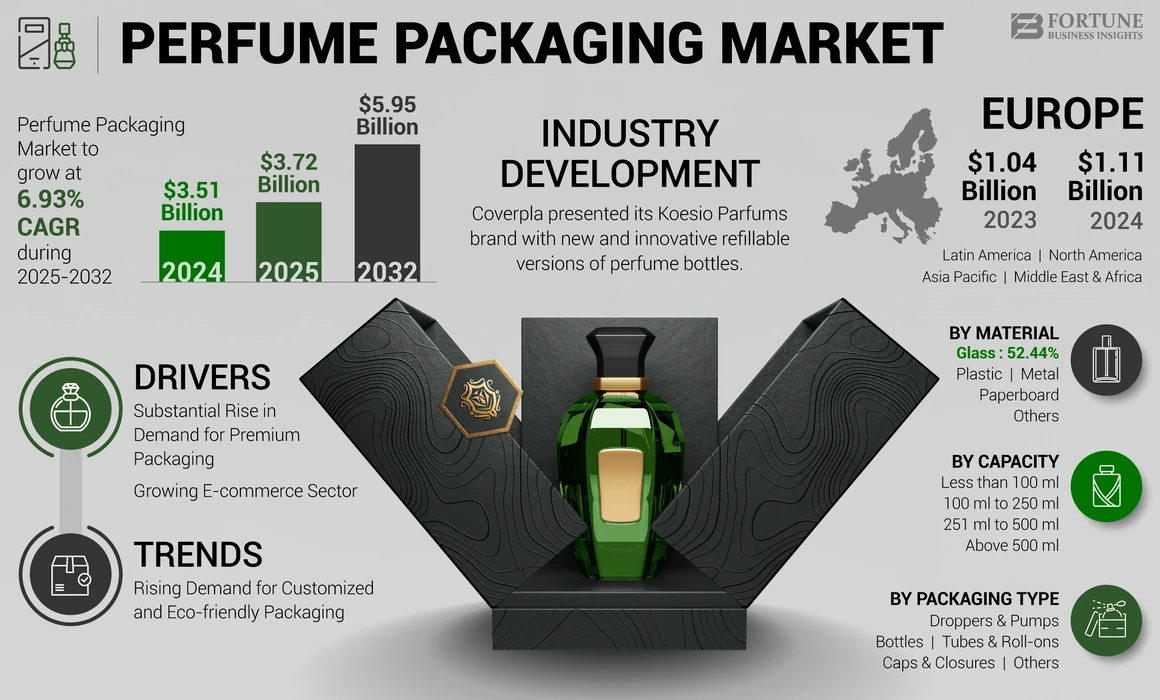 PERFUME PACKAGING MARKET

FORTUNE BUSINESS INSIGHTS

Perfume Packaging Market to grow at 6.93% CAGR during 2025-2032

$3.51 Billion 2024

$3.72 Billion 2025

$5.95 Billion 2032

INDUSTRY DEVELOPMENT

Coverpla presented its Koesio Parfums brand with new and innovative refillable versions of perfume bottles.

EUROPE

$1.04 Billion 2023

$1.11 Billion 2024

Latin America | North America
Asia Pacific | Middle East & Africa

DRIVERS

Substantial Rise in Demand for Premium Packaging

Growing E-commerce Sector

TRENDS

Rising Demand for Customized and Eco-friendly Packaging

BY MATERIAL
Glass : 52.44%
Plastic | Metal
Paperboard
Others

BY CAPACITY
Less than 100 ml
100 ml to 250 ml
251 ml to 500 ml
Above 500 ml

BY PACKAGING TYPE
Droppers & Pumps
Bottles | Tubes & Roll-ons
Caps & Closures | Others