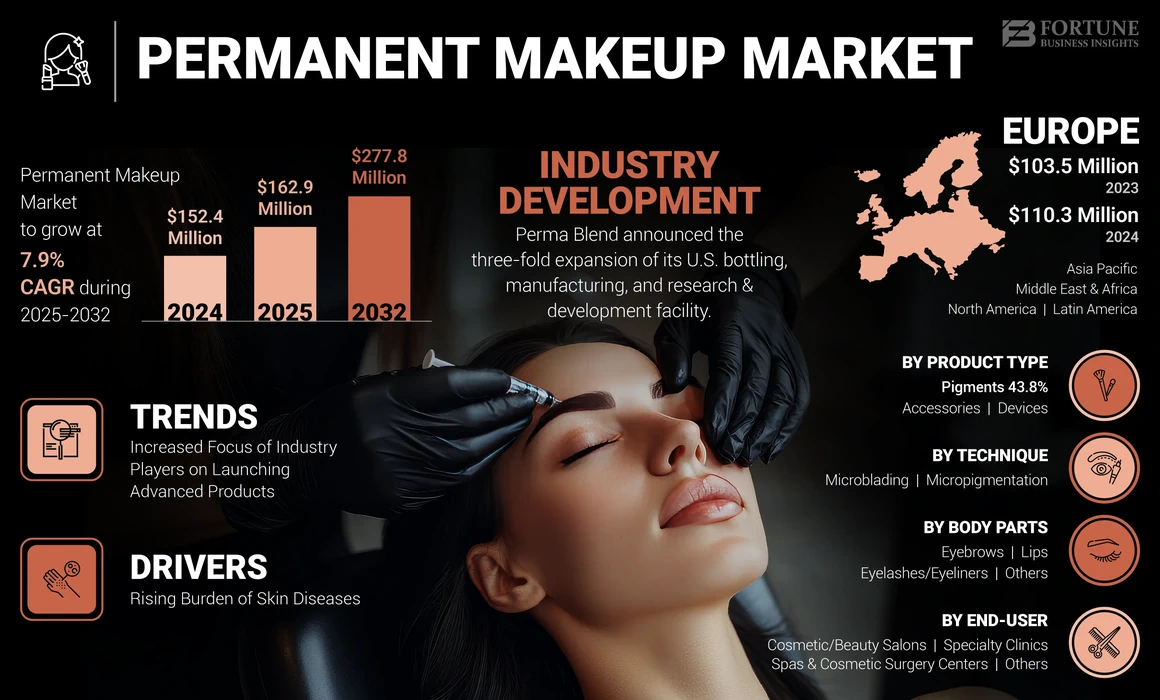 PERMANENT MAKEUP MARKET

FORTUNE BUSINESS INSIGHTS

Permanent Makeup Market to grow at 7.9% CAGR during 2025-2032

$152.4 Million
2024

$162.9 Million
2025

$277.8 Million
2032

INDUSTRY DEVELOPMENT
Perma Blend announced the three-fold expansion of its U.S. bottling, manufacturing, and research & development facility.

EUROPE
$103.5 Million
2023
$110.3 Million
2024

Asia Pacific
Middle East & Africa
North America | Latin America

TRENDS
Increased Focus of Industry Players on Launching Advanced Products

DRIVERS
Rising Burden of Skin Diseases

BY PRODUCT TYPE
Pigments 43.8%
Accessories | Devices

BY TECHNIQUE
Microblading | Micropigmentation

BY BODY PARTS
Eyebrows | Lips
Eyelashes/Eyeliners | Others

BY END-USER
Cosmetic/Beauty Salons | Specialty Clinics
Spas & Cosmetic Surgery Centers | Others