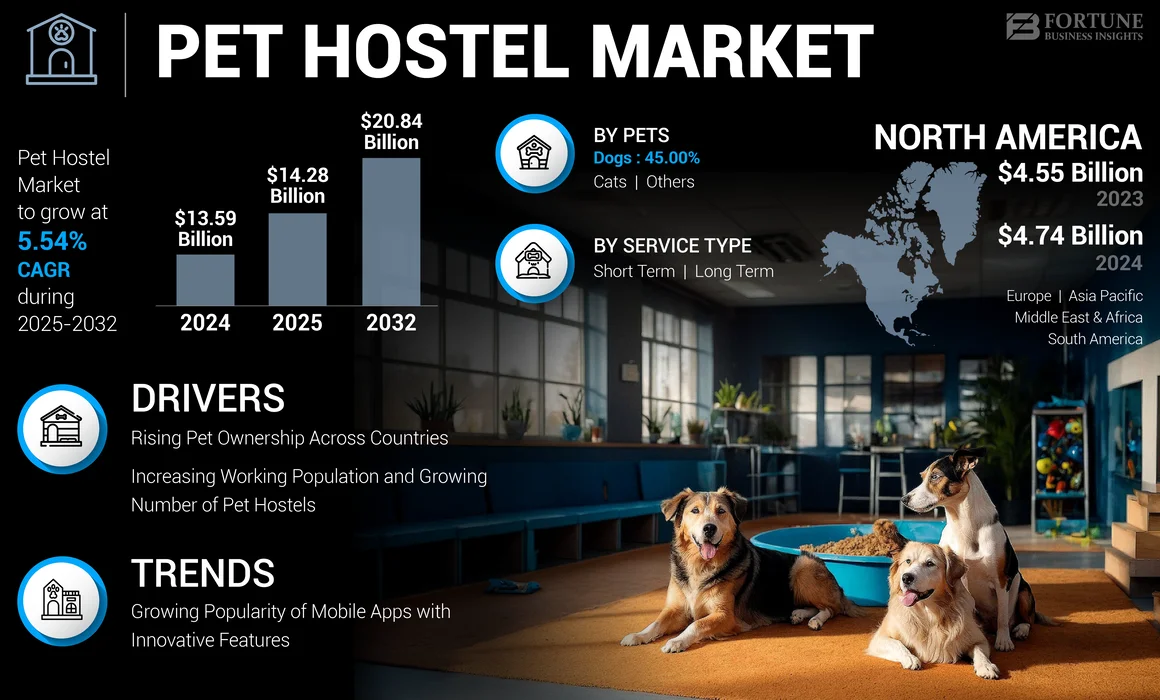 PET HOSTEL MARKET

FORTUNE BUSINESS INSIGHTS

Pet Hostel Market to grow at 5.54% CAGR during 2025-2032

$13.59 Billion
$14.28 Billion
$20.84 Billion

2024
2025
2032

BY PETS
Dogs : 45.00%
Cats | Others

BY SERVICE TYPE
Short Term | Long Term

NORTH AMERICA
$4.55 Billion
2023
$4.74 Billion
2024

Europe | Asia Pacific
Middle East & Africa
South America

DRIVERS
Rising Pet Ownership Across Countries
Increasing Working Population and Growing Number of Pet Hostels

TRENDS
Growing Popularity of Mobile Apps with Innovative Features