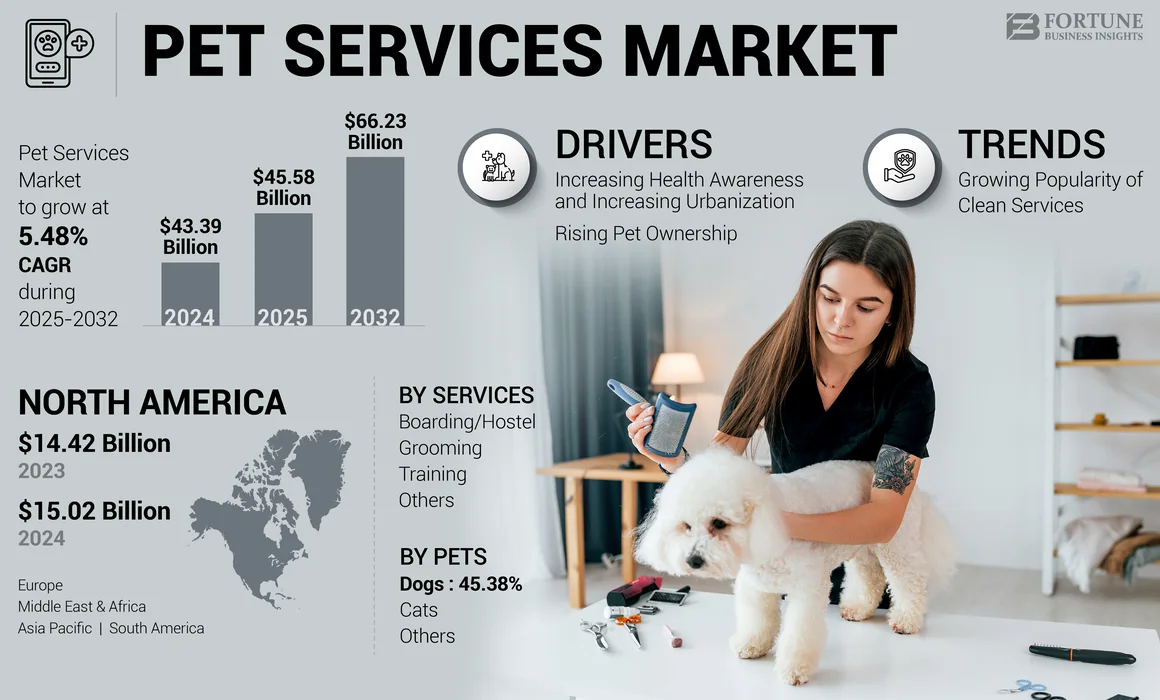 PET SERVICES MARKET

FORTUNE BUSINESS INSIGHTS

Pet Services Market to grow at 5.48% CAGR during 2025-2032

$43.39 Billion
2024

$45.58 Billion
2025

$66.23 Billion
2032

DRIVERS
Increasing Health Awareness and Increasing Urbanization
Rising Pet Ownership

TRENDS
Growing Popularity of Clean Services

NORTH AMERICA
$14.42 Billion
2023
$15.02 Billion
2024

Europe
Middle East & Africa
Asia Pacific | South America

BY SERVICES
Boarding/Hostel
Grooming
Training
Others

BY PETS
Dogs : 45.38%
Cats
Others