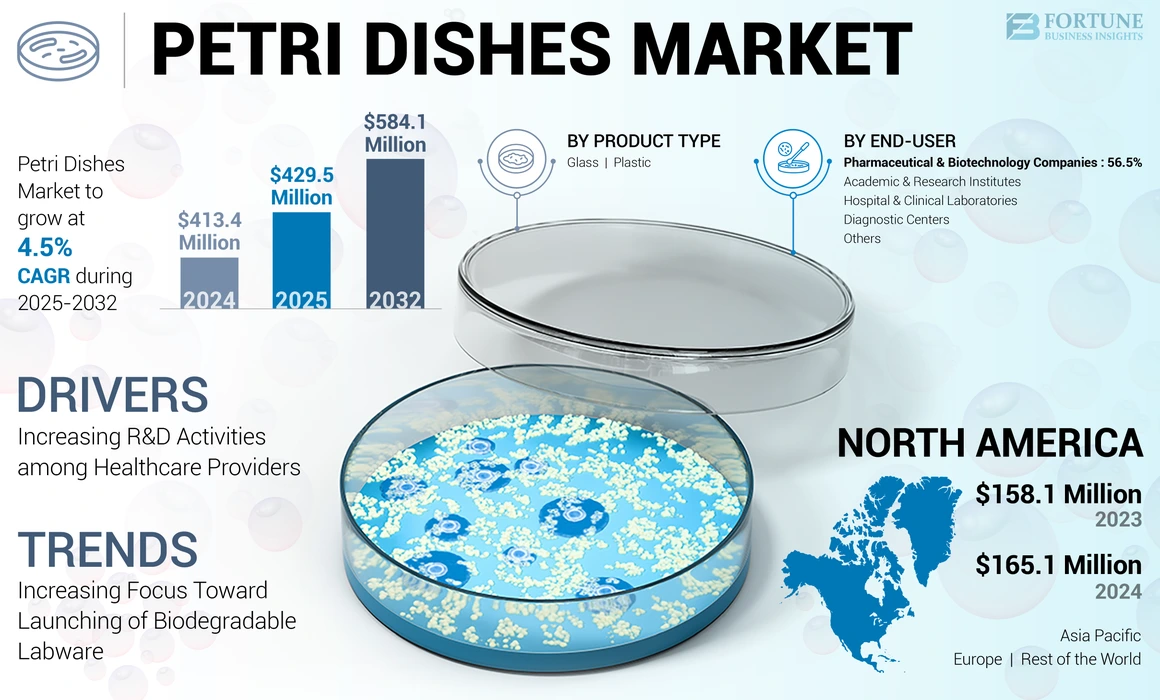 PETRI DISHES MARKET

FORTUNE BUSINESS INSIGHTS

Petri Dishes Market to grow at 4.5% CAGR during 2025-2032

$413.4 Million
2024

$429.5 Million
2025

$584.1 Million
2032

BY PRODUCT TYPE
Glass | Plastic

BY END-USER
Pharmaceutical & Biotechnology Companies : 56.5%
Academic & Research Institutes
Hospital & Clinical Laboratories
Diagnostic Centers
Others

DRIVERS
Increasing R&D Activities among Healthcare Providers

TRENDS
Increasing Focus Toward Launching of Biodegradable Labware

NORTH AMERICA
$158.1 Million
2023
$165.1 Million
2024

Asia Pacific
Europe | Rest of the World