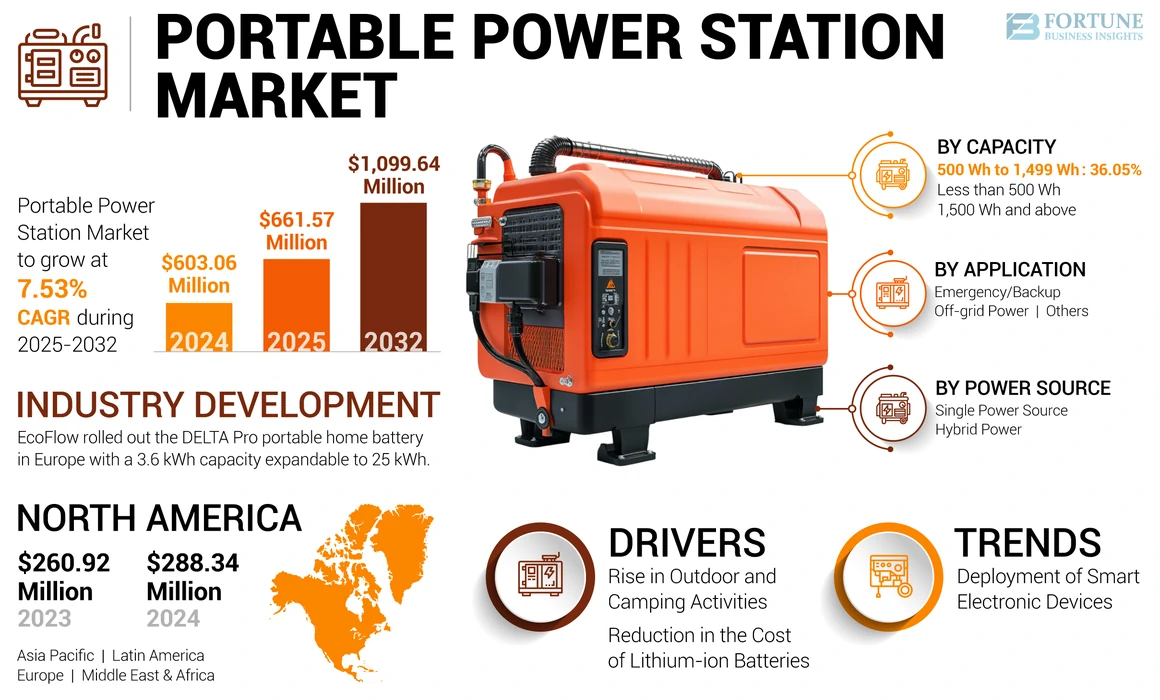 PORTABLE POWER STATION MARKET

FORTUNE BUSINESS INSIGHTS

Portable Power Station Market to grow at 7.53% CAGR during 2025-2032

$603.06 Million
2024

$661.57 Million
2025

$1,099.64 Million
2032

BY CAPACITY
500 Wh to 1,499 Wh : 36.05%
Less than 500 Wh
1,500 Wh and above

BY APPLICATION
Emergency/Backup
Off-grid Power | Others

BY POWER SOURCE
Single Power Source
Hybrid Power

INDUSTRY DEVELOPMENT
EcoFlow rolled out the DELTA Pro portable home battery in Europe with a 3.6 kWh capacity expandable to 25 kWh.

NORTH AMERICA
$260.92 Million
2023
$288.34 Million
2024

Asia Pacific | Latin America
Europe | Middle East & Africa

DRIVERS
Rise in Outdoor and Camping Activities
Reduction in the Cost of Lithium-ion Batteries

TRENDS
Deployment of Smart Electronic Devices