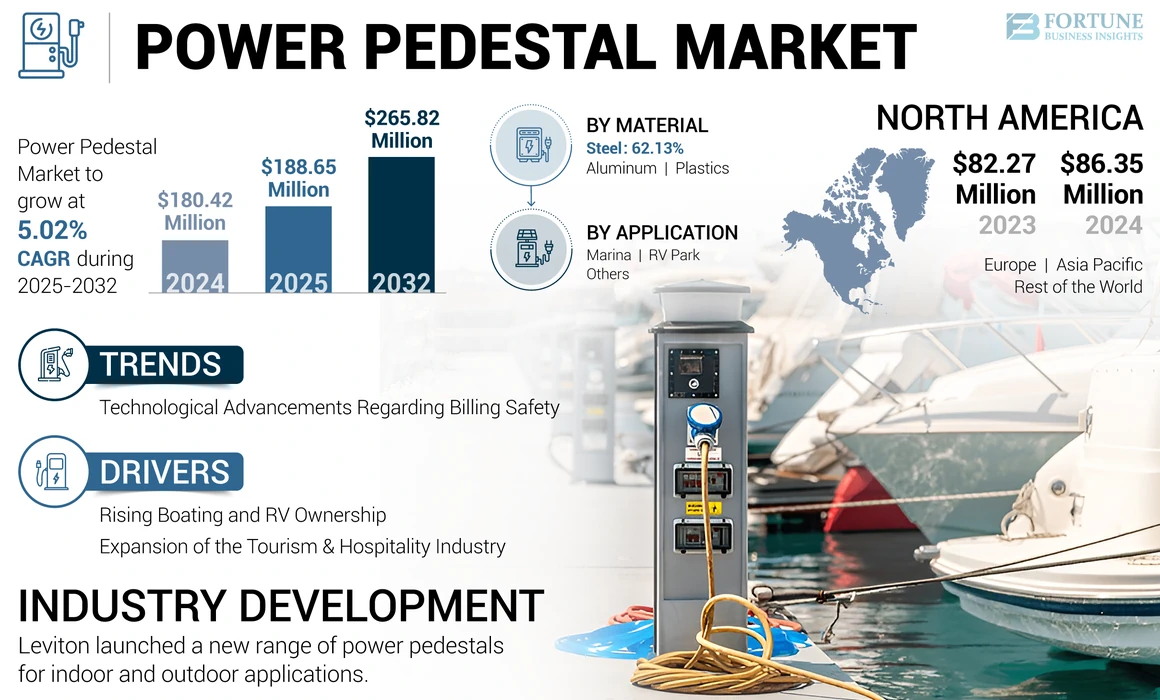 POWER PEDESTAL MARKET

FORTUNE BUSINESS INSIGHTS

Power Pedestal Market to grow at 5.02% CAGR during 2025-2032

$180.42 Million 2024
$188.65 Million 2025
$265.82 Million 2032

BY MATERIAL
Steel: 62.13%
Aluminum | Plastics

BY APPLICATION
Marina | RV Park
Others

NORTH AMERICA
$82.27 Million 2023
$86.35 Million 2024

Europe | Asia Pacific
Rest of the World

TRENDS
Technological Advancements Regarding Billing Safety

DRIVERS
Rising Boating and RV Ownership
Expansion of the Tourism & Hospitality Industry

INDUSTRY DEVELOPMENT
Leviton launched a new range of power pedestals for indoor and outdoor applications.