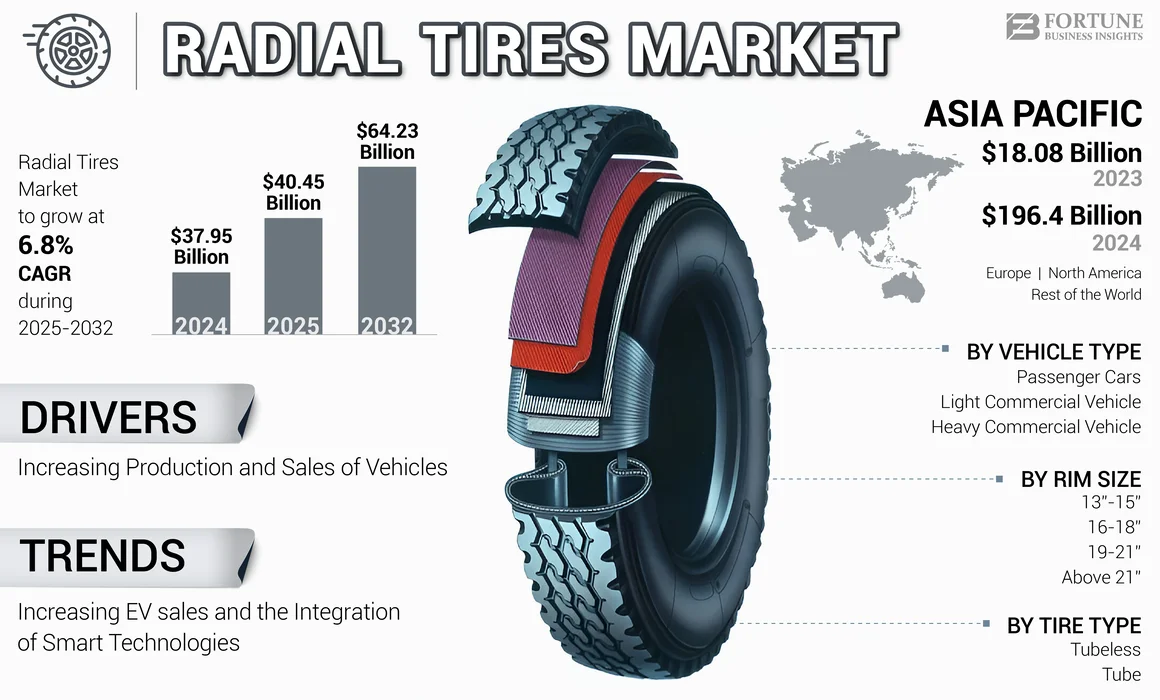 RADIAL TIRES MARKET

FORTUNE BUSINESS INSIGHTS

Radial Tires Market to grow at 6.8% CAGR during 2025-2032

$37.95 Billion
2024

$40.45 Billion
2025

$64.23 Billion
2032

ASIA PACIFIC
$18.08 Billion
2023
$196.4 Billion
2024
Europe | North America
Rest of the World

DRIVERS
Increasing Production and Sales of Vehicles

TRENDS
Increasing EV sales and the Integration of Smart Technologies

BY VEHICLE TYPE
Passenger Cars
Light Commercial Vehicle
Heavy Commercial Vehicle

BY RIM SIZE
13"-15"
16-18"
19-21"
Above 21"

BY TIRE TYPE
Tubeless
Tube