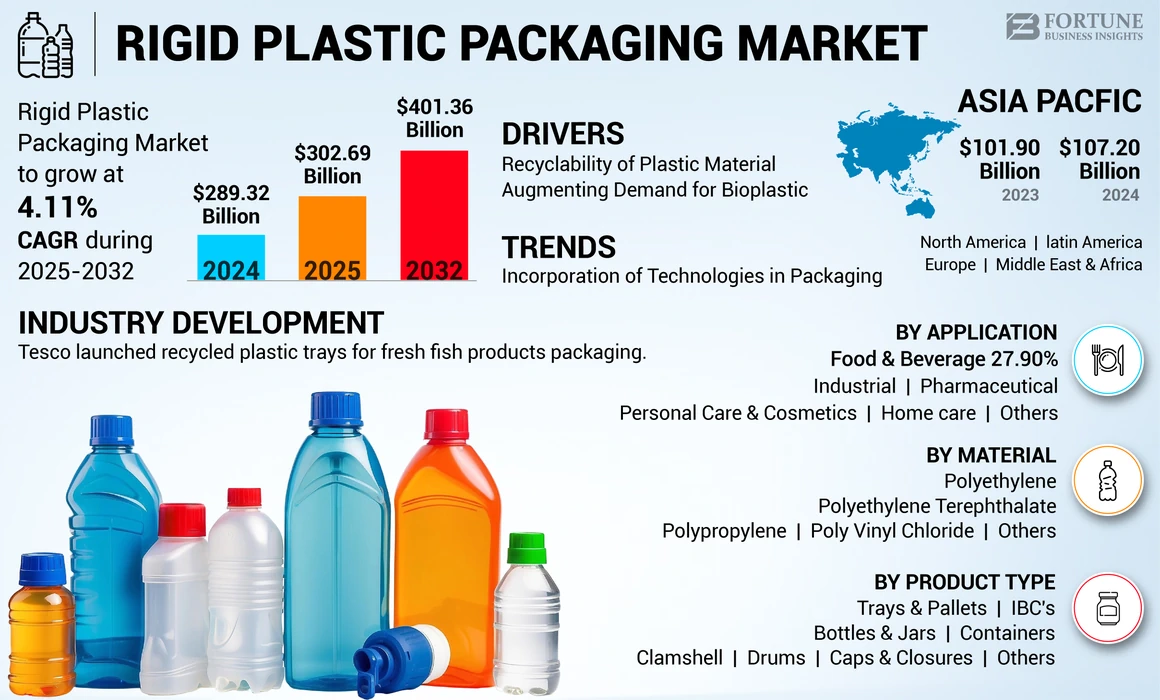 RIGID PLASTIC PACKAGING MARKET

FORTUNE BUSINESS INSIGHTS

Rigid Plastic Packaging Market to grow at 4.11% CAGR during 2025-2032

$289.32 Billion 2024

$302.69 Billion 2025

$401.36 Billion 2032

DRIVERS
Recyclability of Plastic Material
Augmenting Demand for Bioplastic

TRENDS
Incorporation of Technologies in Packaging

ASIA PACFIC
$101.90 Billion 2023
$107.20 Billion 2024

North America | latin America
Europe | Middle East & Africa

INDUSTRY DEVELOPMENT
Tesco launched recycled plastic trays for fresh fish products packaging.

BY APPLICATION
Food & Beverage 27.90%
Industrial | Pharmaceutical
Personal Care & Cosmetics | Home care | Others

BY MATERIAL
Polyethylene
Polyethylene Terephthalate
Polypropylene | Poly Vinyl Chloride | Others

BY PRODUCT TYPE
Trays & Pallets | IBC's
Bottles & Jars | Containers
Clamshell | Drums | Caps & Closures | Others