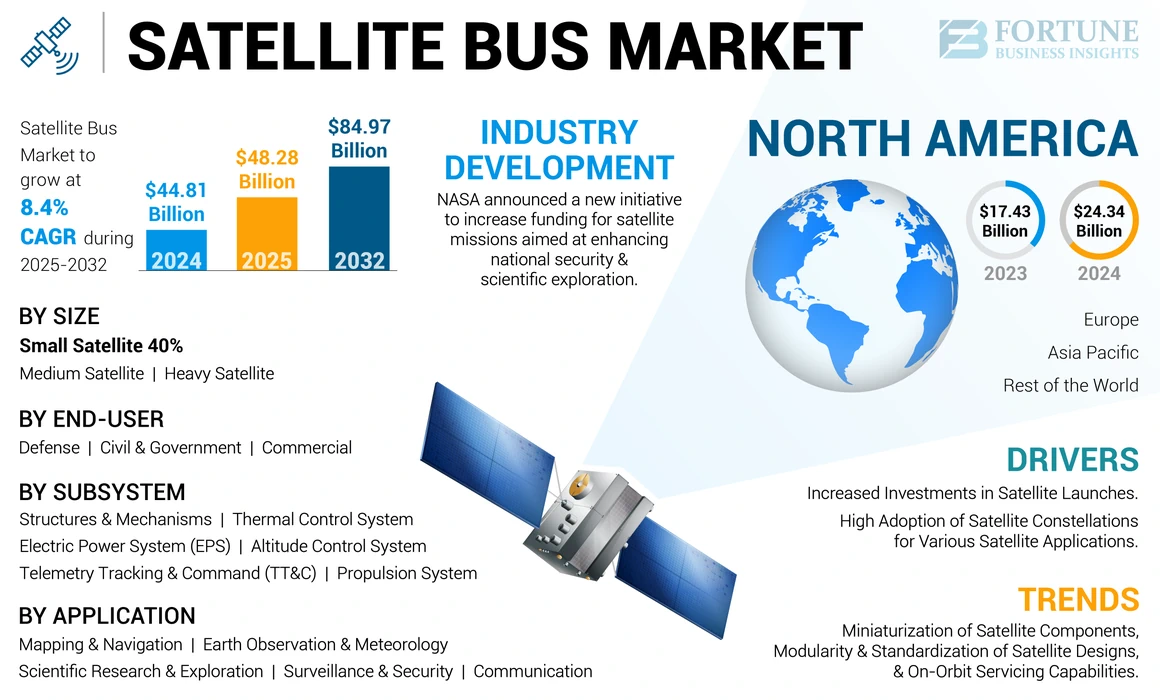 SATELLITE BUS MARKET

FORTUNE BUSINESS INSIGHTS

Satellite Bus Market to grow at 8.4% CAGR during 2025-2032

$44.81 Billion 2024

$48.28 Billion 2025

$84.97 Billion 2032

INDUSTRY DEVELOPMENT

NASA announced a new initiative to increase funding for satellite missions aimed at enhancing national security & scientific exploration.

NORTH AMERICA

$17.43 Billion 2023

$24.34 Billion 2024

Europe

Asia Pacific

Rest of the World

BY SIZE

Small Satellite 40%

Medium Satellite | Heavy Satellite

BY END-USER

Defense | Civil & Government | Commercial

BY SUBSYSTEM

Structures & Mechanisms | Thermal Control System

Electric Power System (EPS) | Altitude Control System

Telemetry Tracking & Command (TT&C) | Propulsion System

BY APPLICATION

Mapping & Navigation | Earth Observation & Meteorology

Scientific Research & Exploration | Surveillance & Security | Communication

DRIVERS

Increased Investments in Satellite Launches.

High Adoption of Satellite Constellations for Various Satellite Applications.

TRENDS

Miniaturization of Satellite Components, Modularity & Standardization of Satellite Designs, & On-Orbit Servicing Capabilities.