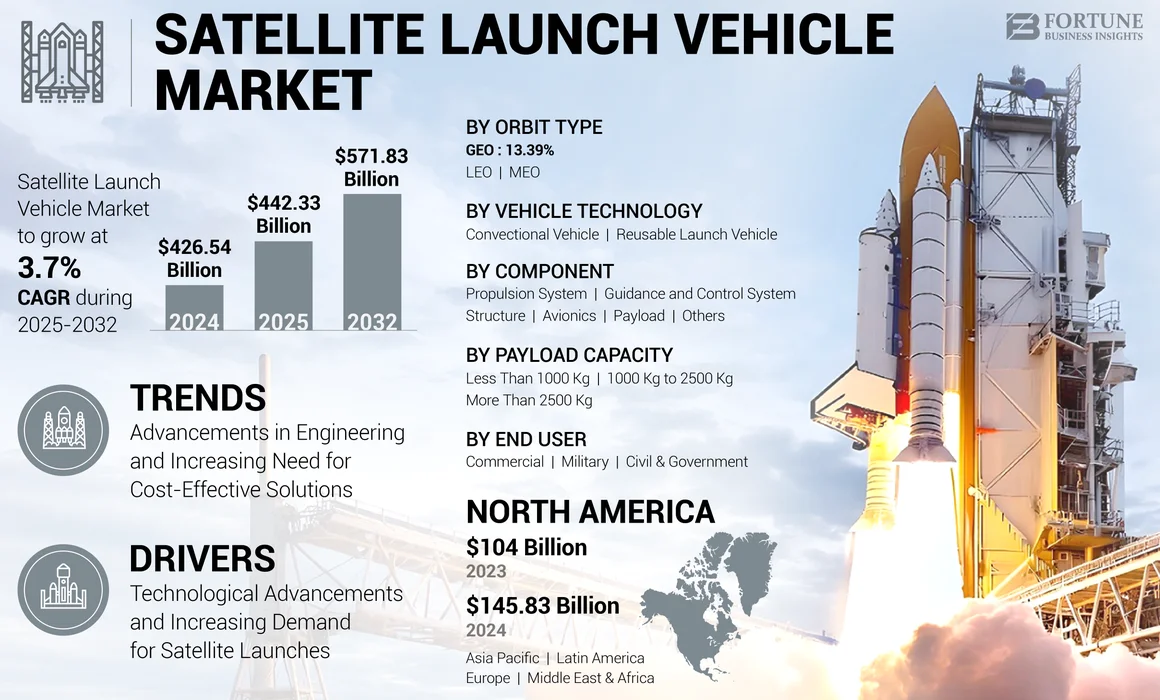 SATELLITE LAUNCH VEHICLE MARKET

FORTUNE BUSINESS INSIGHTS

Satellite Launch Vehicle Market to grow at 3.7% CAGR during 2025-2032

$426.54 Billion
2024

$442.33 Billion
2025

$571.83 Billion
2032

TRENDS
Advancements in Engineering and Increasing Need for Cost-Effective Solutions

DRIVERS
Technological Advancements and Increasing Demand for Satellite Launches

BY ORBIT TYPE
GEO : 13.39%
LEO | MEO

BY VEHICLE TECHNOLOGY
Convectional Vehicle | Reusable Launch Vehicle

BY COMPONENT
Propulsion System | Guidance and Control System
Structure | Avionics | Payload | Others

BY PAYLOAD CAPACITY
Less Than 1000 Kg | 1000 Kg to 2500 Kg
More Than 2500 Kg

BY END USER
Commercial | Military | Civil & Government

NORTH AMERICA
$104 Billion
2023
$145.83 Billion
2024

Asia Pacific | Latin America
Europe | Middle East & Africa