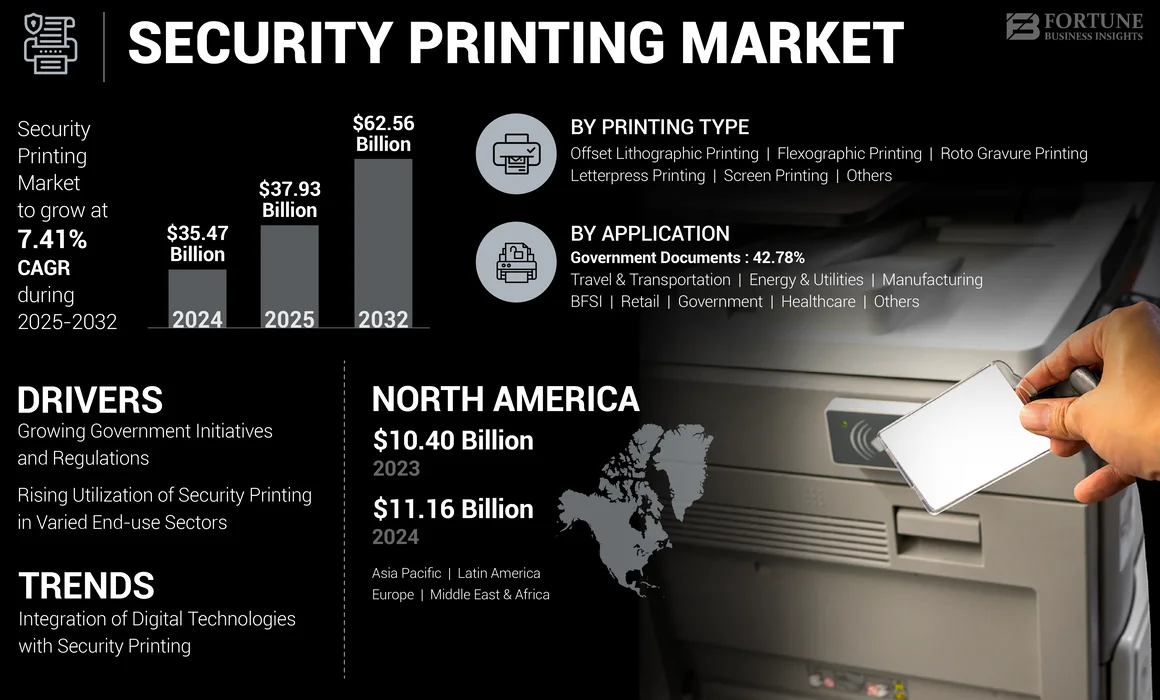 SECURITY PRINTING MARKET

FORTUNE BUSINESS INSIGHTS

Security Printing Market to grow at 7.41% CAGR during 2025-2032

$35.47 Billion
2024

$37.93 Billion
2025

$62.56 Billion
2032

BY PRINTING TYPE
Offset Lithographic Printing | Flexographic Printing | Roto Gravure Printing
Letterpress Printing | Screen Printing | Others

BY APPLICATION
Government Documents : 42.78%
Travel & Transportation | Energy & Utilities | Manufacturing
BFSI | Retail | Government | Healthcare | Others

DRIVERS
Growing Government Initiatives and Regulations

Rising Utilization of Security Printing in Varied End-use Sectors

TRENDS
Integration of Digital Technologies with Security Printing

NORTH AMERICA
$10.40 Billion
2023
$11.16 Billion
2024

Asia Pacific | Latin America
Europe | Middle East & Africa