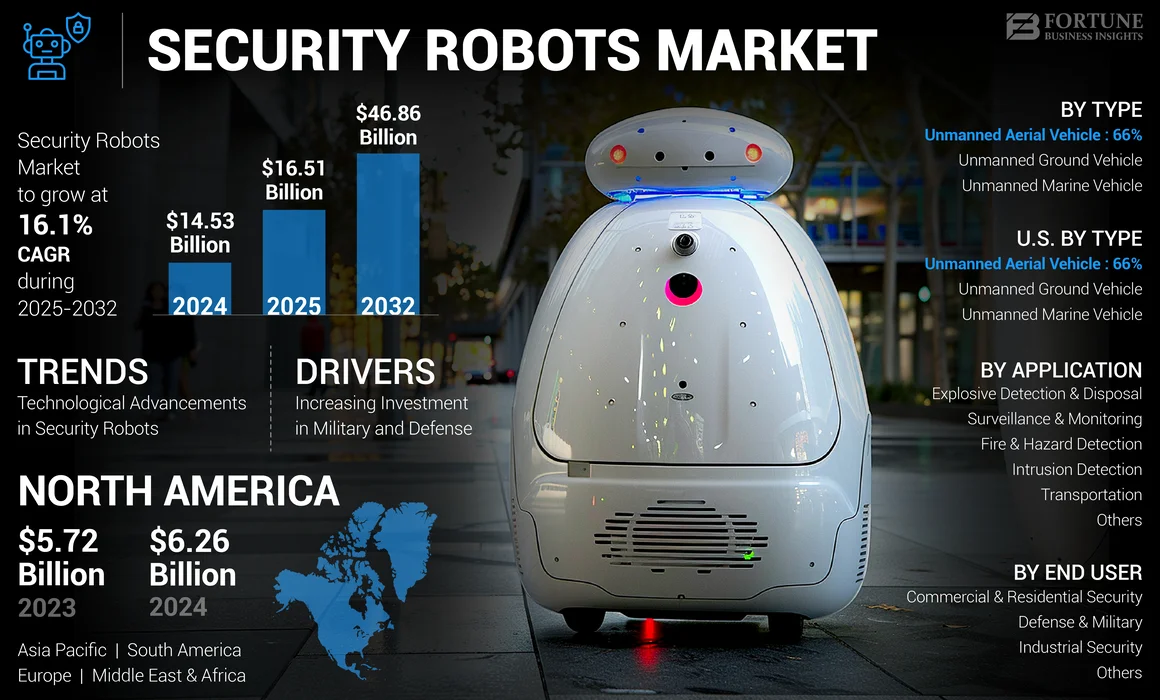 SECURITY ROBOTS MARKET

FORTUNE BUSINESS INSIGHTS

Security Robots Market to grow at 16.1% CAGR during 2025-2032

$14.53 Billion 2024
$16.51 Billion 2025
$46.86 Billion 2032

TRENDS
Technological Advancements in Security Robots

DRIVERS
Increasing Investment in Military and Defense

NORTH AMERICA
$5.72 Billion 2023
$6.26 Billion 2024

Asia Pacific | South America
Europe | Middle East & Africa

BY TYPE
Unmanned Aerial Vehicle : 66%
Unmanned Ground Vehicle
Unmanned Marine Vehicle

U.S. BY TYPE
Unmanned Aerial Vehicle : 66%
Unmanned Ground Vehicle
Unmanned Marine Vehicle

BY APPLICATION
Explosive Detection & Disposal
Surveillance & Monitoring
Fire & Hazard Detection
Intrusion Detection
Transportation
Others

BY END USER
Commercial & Residential Security
Defense & Military
Industrial Security
Others