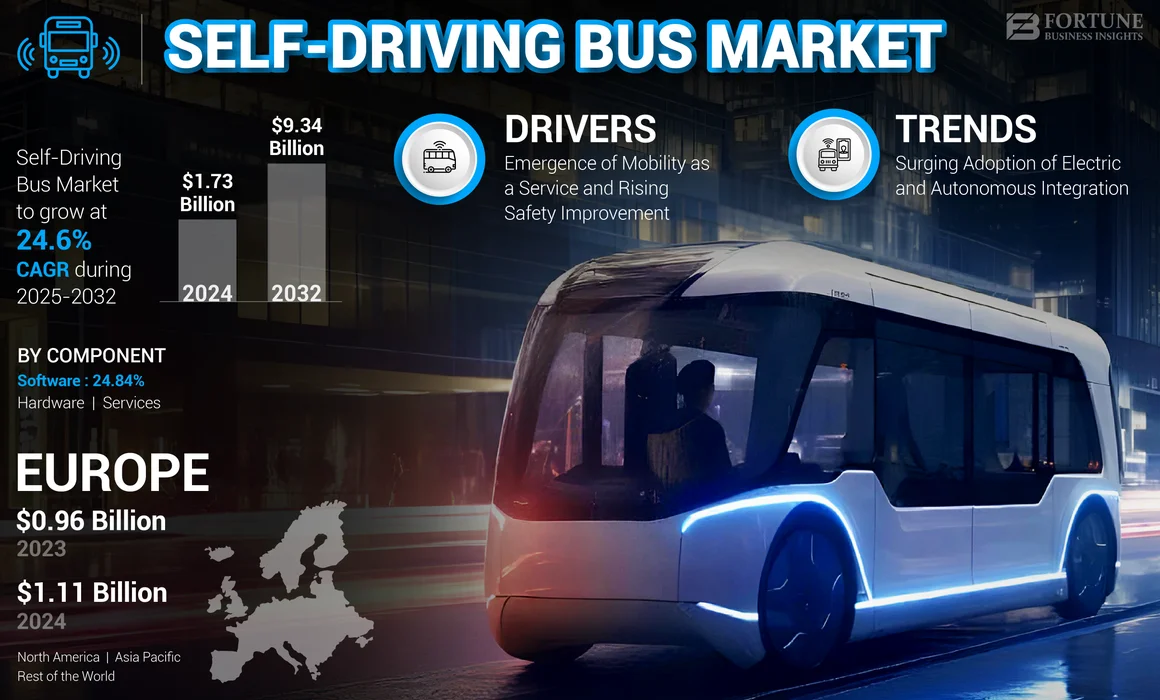 SELF-DRIVING BUS MARKET

FORTUNE
BUSINESS INSIGHTS

Self-Driving Bus Market to grow at 24.6% CAGR during 2025-2032

$1.73 Billion
2024

$9.34 Billion
2032

DRIVERS
Emergence of Mobility as a Service and Rising Safety Improvement

TRENDS
Surging Adoption of Electric and Autonomous Integration

BY COMPONENT
Software : 24.84%
Hardware | Services

EUROPE
$0.96 Billion
2023
$1.11 Billion
2024

North America | Asia Pacific
Rest of the World