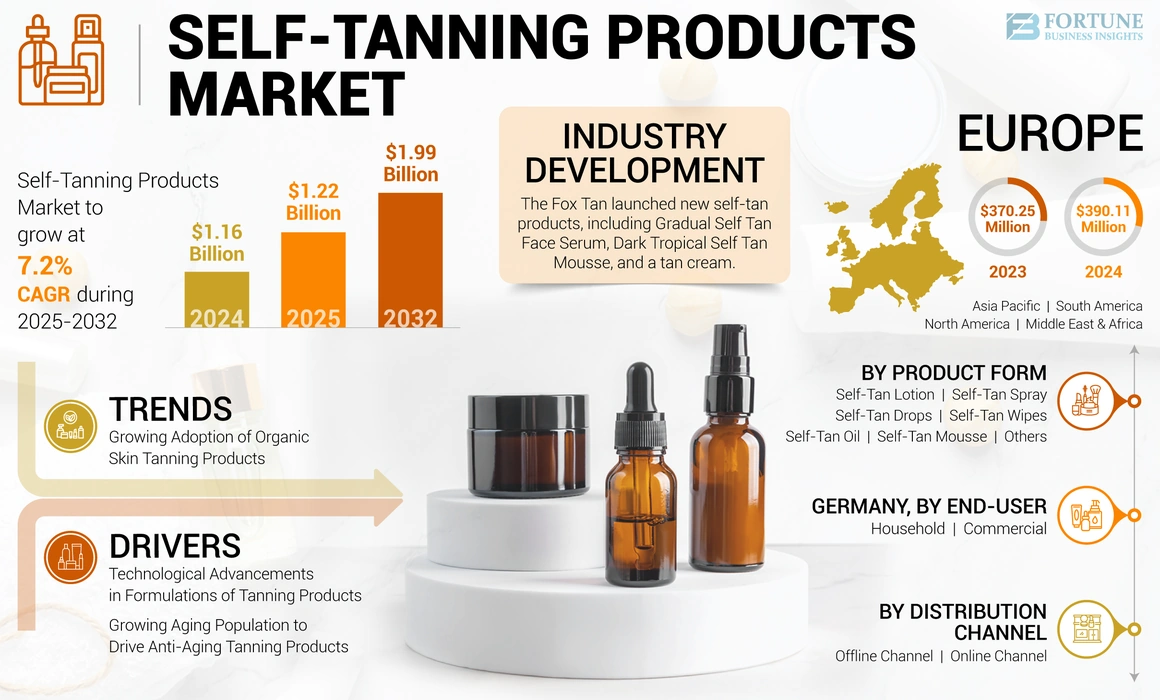 SELF-TANNING PRODUCTS MARKET

FORTUNE BUSINESS INSIGHTS

Self-Tanning Products Market to grow at 7.2% CAGR during 2025-2032

$1.16 Billion
2024

$1.22 Billion
2025

$1.99 Billion
2032

INDUSTRY DEVELOPMENT
The Fox Tan launched new self-tan products, including Gradual Self Tan Face Serum, Dark Tropical Self Tan Mousse, and a tan cream.

EUROPE

$370.25 Million
2023

$390.11 Million
2024

Asia Pacific | South America
North America | Middle East & Africa

TRENDS
Growing Adoption of Organic Skin Tanning Products

DRIVERS
Technological Advancements in Formulations of Tanning Products

Growing Aging Population to Drive Anti-Aging Tanning Products

BY PRODUCT FORM
Self-Tan Lotion | Self-Tan Spray
Self-Tan Drops | Self-Tan Wipes
Self-Tan Oil | Self-Tan Mousse | Others

GERMANY, BY END-USER
Household | Commercial

BY DISTRIBUTION CHANNEL
Offline Channel | Online Channel