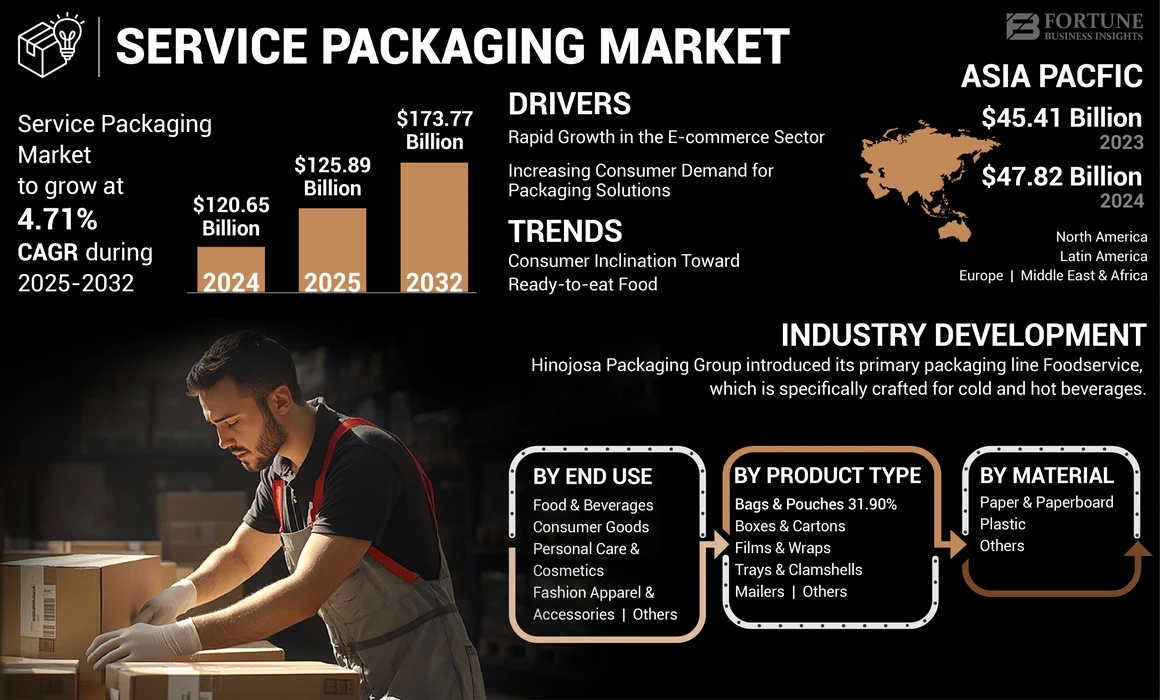 SERVICE PACKAGING MARKET

FORTUNE BUSINESS INSIGHTS

Service Packaging Market to grow at 4.71% CAGR during 2025-2032

$120.65 Billion
2024

$125.89 Billion
2025

$173.77 Billion
2032

DRIVERS

Rapid Growth in the E-commerce Sector

Increasing Consumer Demand for Packaging Solutions

TRENDS

Consumer Inclination Toward Ready-to-eat Food

ASIA PACFIC

$45.41 Billion
2023

$47.82 Billion
2024

North America
Latin America
Europe | Middle East & Africa

INDUSTRY DEVELOPMENT

Hinojosa Packaging Group introduced its primary packaging line Foodservice, which is specifically crafted for cold and hot beverages.

BY END USE
Food & Beverages
Consumer Goods
Personal Care & Cosmetics
Fashion Apparel & Accessories | Others

BY PRODUCT TYPE
Bags & Pouches 31.90%
Boxes & Cartons
Films & Wraps
Trays & Clamshells
Mailers | Others

BY MATERIAL
Paper & Paperboard
Plastic
Others