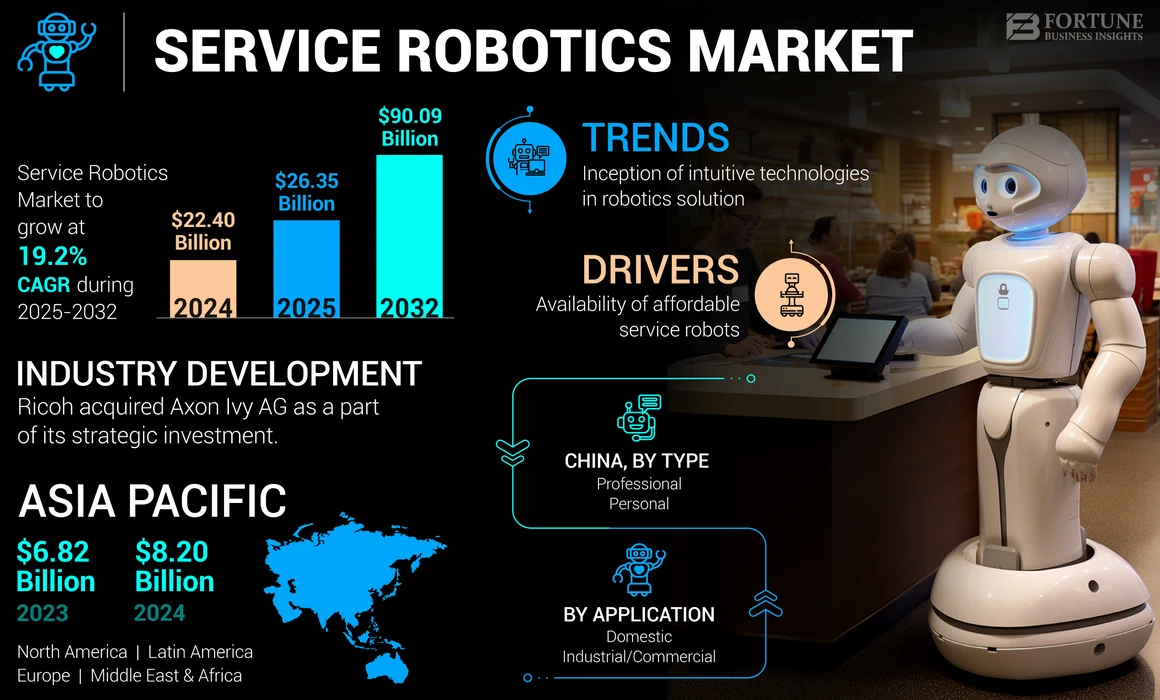 SERVICE ROBOTICS MARKET

FORTUNE BUSINESS INSIGHTS

Service Robotics Market to grow at 19.2% CAGR during 2025-2032

$22.40 Billion
2024

$26.35 Billion
2025

$90.09 Billion
2032

TRENDS
Inception of intuitive technologies in robotics solution

DRIVERS
Availability of affordable service robots

INDUSTRY DEVELOPMENT
Ricoh acquired Axon Ivy AG as a part of its strategic investment.

ASIA PACIFIC
$6.82 Billion
2023
$8.20 Billion
2024

North America | Latin America
Europe | Middle East & Africa

CHINA, BY TYPE
Professional
Personal

BY APPLICATION
Domestic
Industrial/Commercial