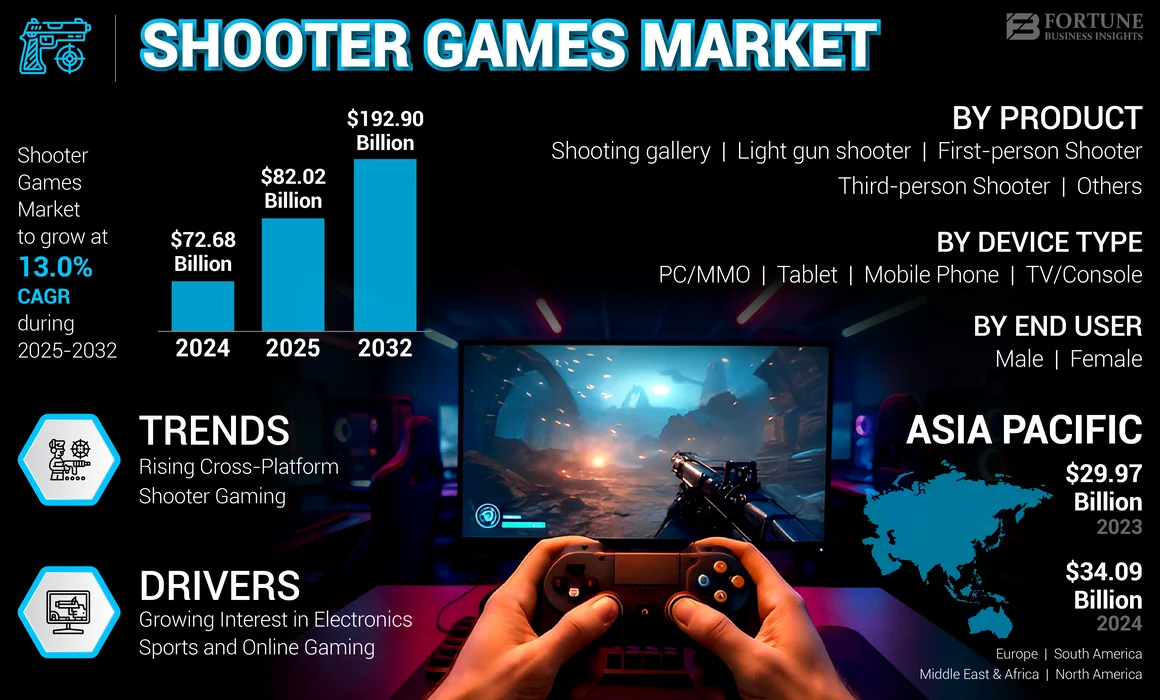 SHOOTER GAMES MARKET

FORTUNE BUSINESS INSIGHTS

Shooter Games Market to grow at 13.0% CAGR during 2025-2032

$72.68 Billion
$82.02 Billion
$192.90 Billion
2024 2025 2032

BY PRODUCT
Shooting gallery | Light gun shooter | First-person Shooter
Third-person Shooter | Others

BY DEVICE TYPE
PC/MMO | Tablet | Mobile Phone | TV/Console

BY END USER
Male | Female

TRENDS
Rising Cross-Platform Shooter Gaming

DRIVERS
Growing Interest in Electronics Sports and Online Gaming

ASIA PACIFIC
$29.97 Billion
2023
$34.09 Billion
2024

Europe | South America
Middle East & Africa | North America