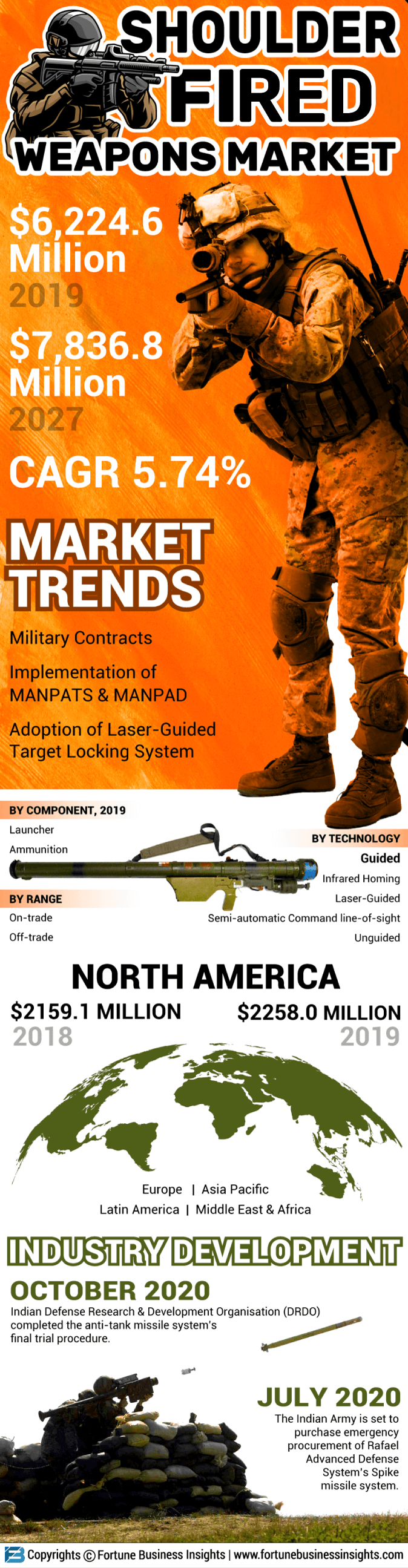 SHOULDER FIRED WEAPONS MARKET

$6,224.6 Million
2019

$7,836.8 Million
2027

CAGR 5.74%

MARKET TRENDS

Military Contracts

Implementation of MANPATS & MANPAD

Adoption of Laser-Guided Target Locking System

BY COMPONENT, 2019

Launcher

Ammunition

BY RANGE

On-trade

Off-trade

BY TECHNOLOGY

Guided

Infrared Homing

Laser-Guided

Semi-automatic Command line-of-sight

Unguided

NORTH AMERICA

$2159.1 MILLION
2018

$2258.0 MILLION
2019

Europe | Asia Pacific

Latin America | Middle East & Africa

INDUSTRY DEVELOPMENT

OCTOBER 2020

Indian Defense Research & Development Organisation (DRDO) completed the anti-tank missile system's final trial procedure.

JULY 2020

The Indian Army is set to purchase emergency procurement of Rafael Advanced Defense System's Spike missile system.

Copyrights © Fortune Business Insights | www.fortunebusinessinsights.com