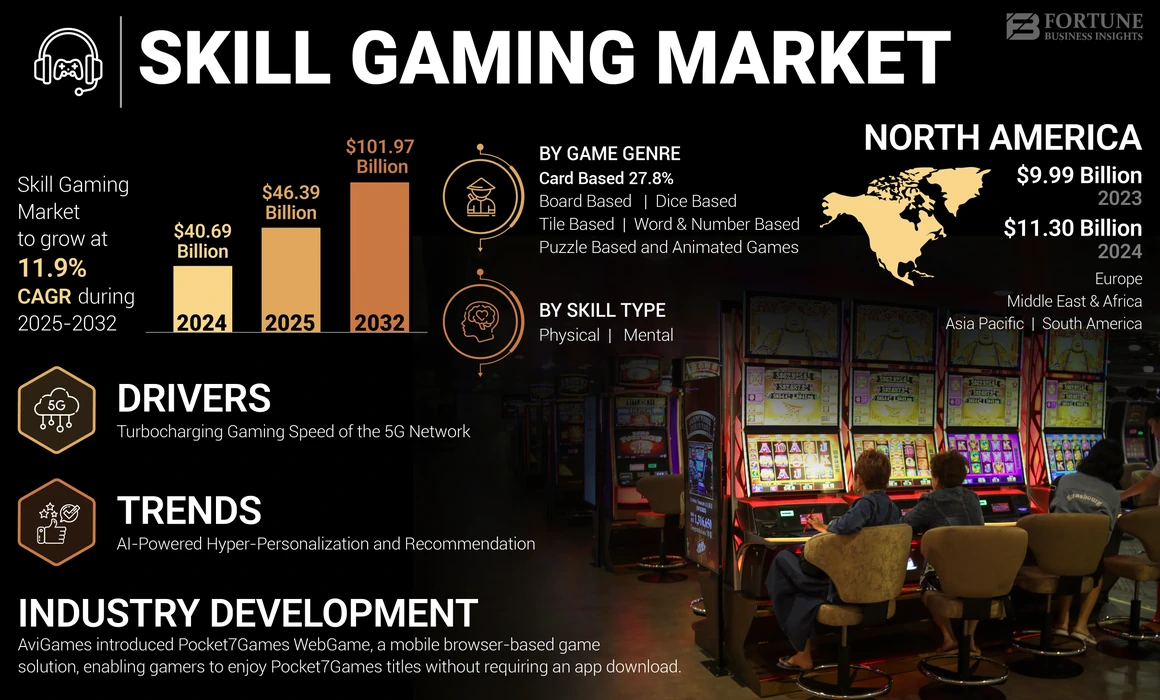 SKILL GAMING MARKET

FORTUNE BUSINESS INSIGHTS

Skill Gaming Market to grow at 11.9% CAGR during 2025-2032

$40.69 Billion
2024

$46.39 Billion
2025

$101.97 Billion
2032

BY GAME GENRE
Card Based 27.8%
Board Based | Dice Based
Tile Based | Word & Number Based
Puzzle Based and Animated Games

BY SKILL TYPE
Physical | Mental

NORTH AMERICA
$9.99 Billion
2023
$11.30 Billion
2024

Europe
Middle East & Africa
Asia Pacific | South America

5G

DRIVERS
Turbocharging Gaming Speed of the 5G Network

TRENDS
AI-Powered Hyper-Personalization and Recommendation

INDUSTRY DEVELOPMENT
AviGames introduced Pocket7Games WebGame, a mobile browser-based game solution, enabling gamers to enjoy Pocket7Games titles without requiring an app download.