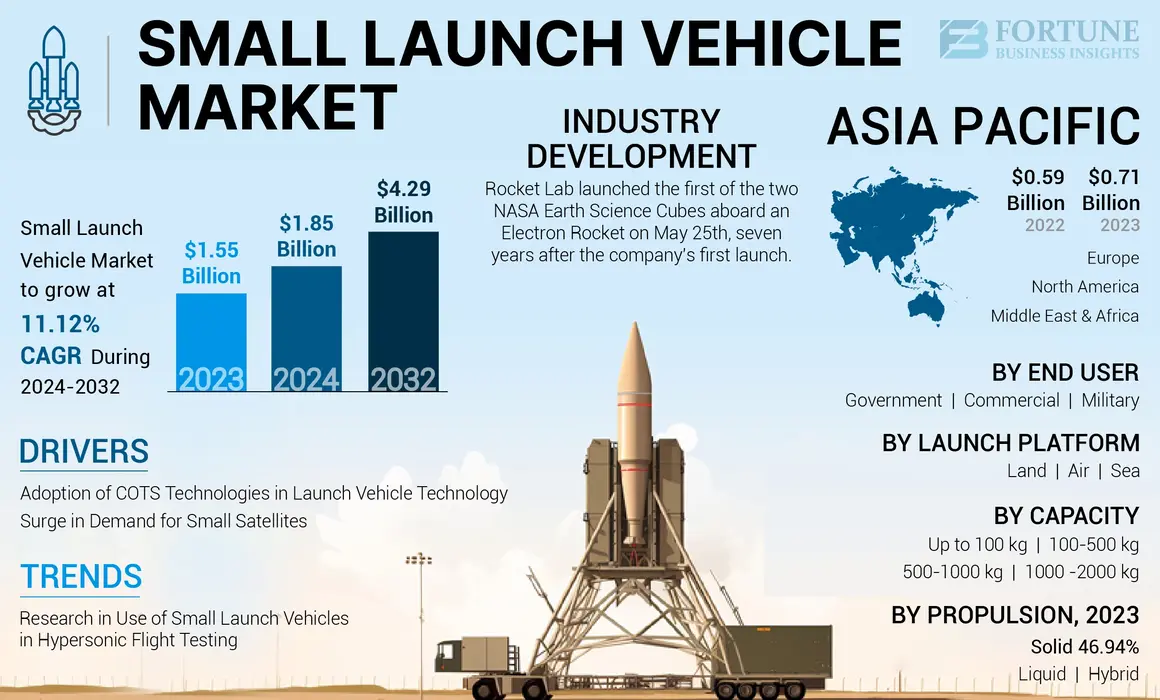 SMALL LAUNCH VEHICLE MARKET

FORTUNE BUSINESS INSIGHTS

Small Launch Vehicle Market to grow at 11.12% CAGR During 2024-2032

$1.55 Billion 2023

$1.85 Billion 2024

$4.29 Billion 2032

INDUSTRY DEVELOPMENT

Rocket Lab launched the first of the two NASA Earth Science Cubes aboard an Electron Rocket on May 25th, seven years after the company's first launch.

ASIA PACIFIC

$0.59 Billion 2022

$0.71 Billion 2023

Europe

North America

Middle East & Africa

DRIVERS

Adoption of COTS Technologies in Launch Vehicle Technology

Surge in Demand for Small Satellites

TRENDS

Research in Use of Small Launch Vehicles in Hypersonic Flight Testing

BY END USER

Government | Commercial | Military

BY LAUNCH PLATFORM

Land | Air | Sea

BY CAPACITY

Up to 100 kg | 100-500 kg

500-1000 kg | 1000 -2000 kg

BY PROPULSION, 2023

Solid 46.94%

Liquid | Hybrid