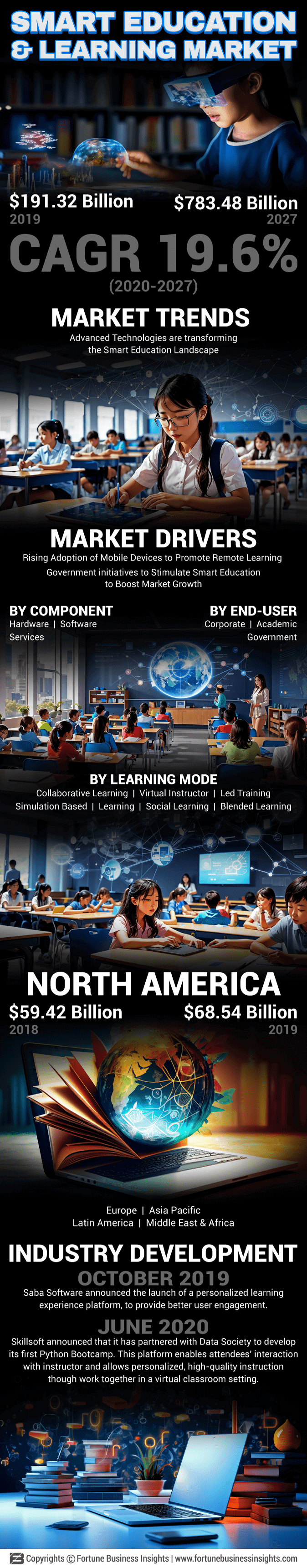 SMART EDUCATION & LEARNING MARKET

$191.32 Billion
2019

$783.48 Billion
2027

CAGR 19.6%
(2020-2027)

MARKET TRENDS
Advanced Technologies are transforming the Smart Education Landscape

MARKET DRIVERS
Rising Adoption of Mobile Devices to Promote Remote Learning
Government initiatives to Stimulate Smart Education to Boost Market Growth

BY COMPONENT
Hardware | Software
Services

BY END-USER
Corporate | Academic
Government

BY LEARNING MODE
Collaborative Learning | Virtual Instructor | Led Training
Simulation Based | Learning | Social Learning | Blended Learning

NORTH AMERICA
$59.42 Billion
2018

$68.54 Billion
2019

Europe | Asia Pacific
Latin America | Middle East & Africa

INDUSTRY DEVELOPMENT
OCTOBER 2019
Saba Software announced the launch of a personalized learning experience platform, to provide better user engagement.

JUNE 2020
Skillsoft announced that it has partnered with Data Society to develop its first Python Bootcamp. This platform enables attendees' interaction with instructor and allows personalized, high-quality instruction though work together in a virtual classroom setting.

Copyrights © Fortune Business Insights | www.fortunebusinessinsights.com