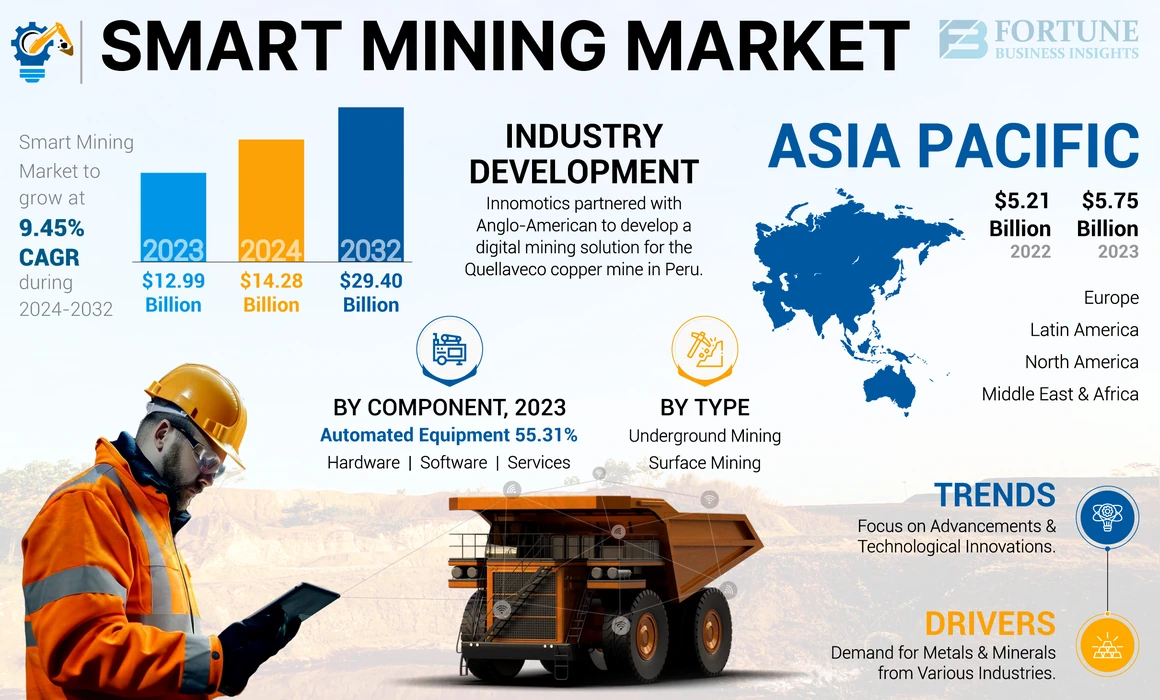 SMART MINING MARKET

FORTUNE BUSINESS INSIGHTS

Smart Mining Market to grow at 9.45% CAGR during 2024-2032

2023
$12.99 Billion

2024
$14.28 Billion

2032
$29.40 Billion

INDUSTRY DEVELOPMENT

Innomotics partnered with Anglo-American to develop a digital mining solution for the Quellaveco copper mine in Peru.

ASIA PACIFIC

$5.21 Billion
2022

$5.75 Billion
2023

Europe

Latin America

North America

Middle East & Africa

BY COMPONENT, 2023

Automated Equipment 55.31%

Hardware | Software | Services

BY TYPE

Underground Mining

Surface Mining

TRENDS

Focus on Advancements & Technological Innovations.

DRIVERS

Demand for Metals & Minerals from Various Industries.