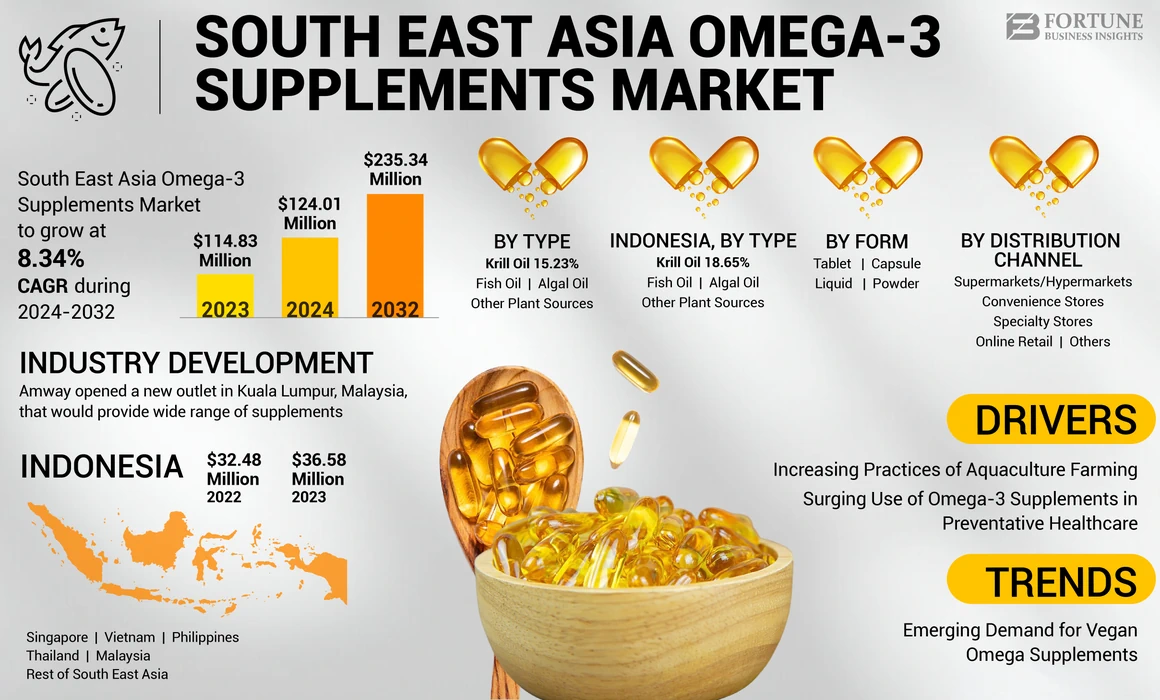 SOUTH EAST ASIA OMEGA-3 SUPPLEMENTS MARKET

FORTUNE BUSINESS INSIGHTS

South East Asia Omega-3 Supplements Market to grow at 8.34% CAGR during 2024-2032

$114.83 Million
2023

$124.01 Million
2024

$235.34 Million
2032

BY TYPE
Krill Oil 15.23%
Fish Oil | Algal Oil
Other Plant Sources

INDONESIA, BY TYPE
Krill Oil 18.65%
Fish Oil | Algal Oil
Other Plant Sources

BY FORM
Tablet | Capsule
Liquid | Powder

BY DISTRIBUTION CHANNEL
Supermarkets/Hypermarkets
Convenience Stores
Specialty Stores
Online Retail | Others

INDUSTRY DEVELOPMENT
Amway opened a new outlet in Kuala Lumpur, Malaysia, that would provide wide range of supplements

INDONESIA
$32.48 Million 2022
$36.58 Million 2023

Singapore | Vietnam | Philippines
Thailand | Malaysia
Rest of South East Asia

DRIVERS
Increasing Practices of Aquaculture Farming
Surging Use of Omega-3 Supplements in Preventative Healthcare

TRENDS
Emerging Demand for Vegan Omega Supplements