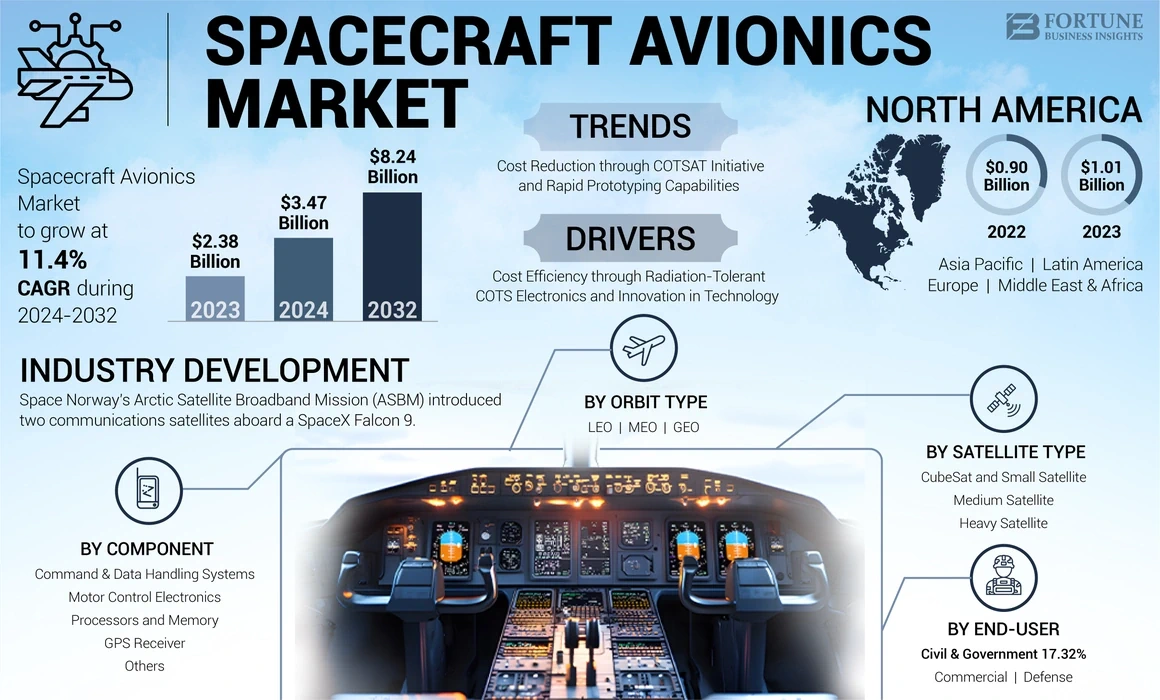 SPACECRAFT AVIONICS MARKET

FORTUNE BUSINESS INSIGHTS

Spacecraft Avionics Market to grow at 11.4% CAGR during 2024-2032

$2.38 Billion
2023

$3.47 Billion
2024

$8.24 Billion
2032

TRENDS

Cost Reduction through COTSAT Initiative and Rapid Prototyping Capabilities

DRIVERS

Cost Efficiency through Radiation-Tolerant COTS Electronics and Innovation in Technology

NORTH AMERICA

$0.90 Billion
2022

$1.01 Billion
2023

Asia Pacific | Latin America
Europe | Middle East & Africa

INDUSTRY DEVELOPMENT

Space Norway's Arctic Satellite Broadband Mission (ASBM) introduced two communications satellites aboard a SpaceX Falcon 9.

BY ORBIT TYPE

LEO | MEO | GEO

BY SATELLITE TYPE

CubeSat and Small Satellite
Medium Satellite
Heavy Satellite

BY COMPONENT

Command & Data Handling Systems
Motor Control Electronics
Processors and Memory
GPS Receiver
Others

BY END-USER

Civil & Government 17.32%
Commercial | Defense