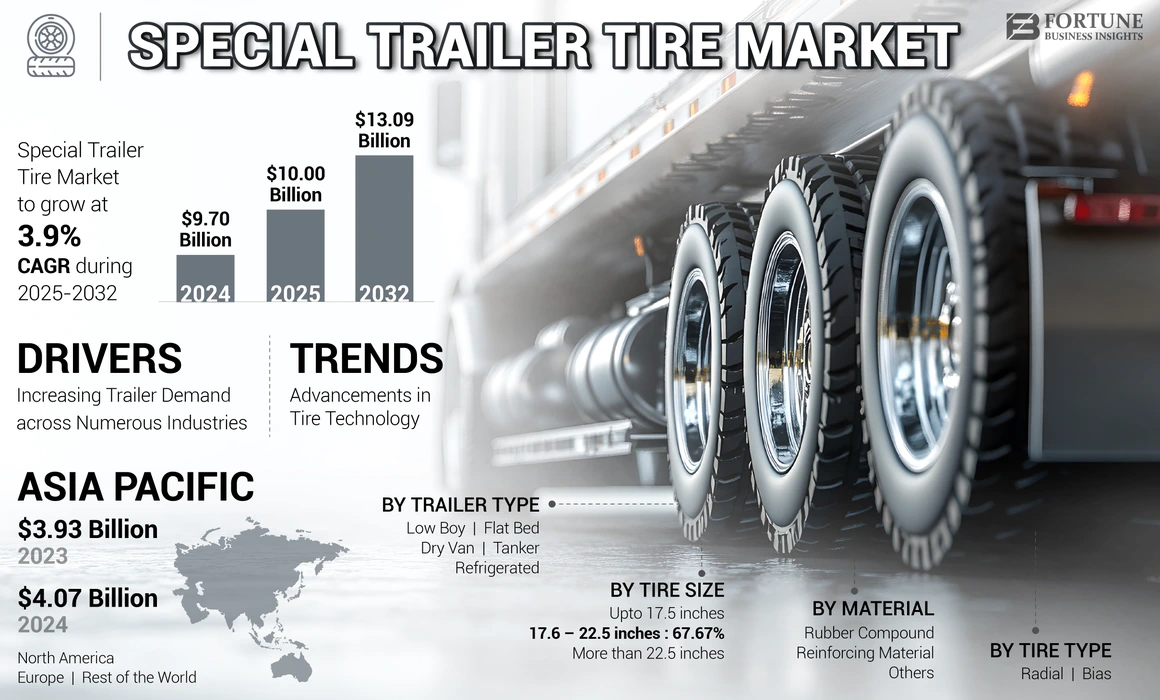 SPECIAL TRAILER TIRE MARKET

FORTUNE BUSINESS INSIGHTS

Special Trailer Tire Market to grow at 3.9% CAGR during 2025-2032

$9.70 Billion 2024

$10.00 Billion 2025

$13.09 Billion 2032

DRIVERS
Increasing Trailer Demand across Numerous Industries

TRENDS
Advancements in Tire Technology

ASIA PACIFIC
$3.93 Billion
2023
$4.07 Billion
2024

North America
Europe | Rest of the World

BY TRAILER TYPE
Low Boy | Flat Bed
Dry Van | Tanker
Refrigerated

BY TIRE SIZE
Upto 17.5 inches
17.6 – 22.5 inches : 67.67%
More than 22.5 inches

BY MATERIAL
Rubber Compound
Reinforcing Material
Others

BY TIRE TYPE
Radial | Bias