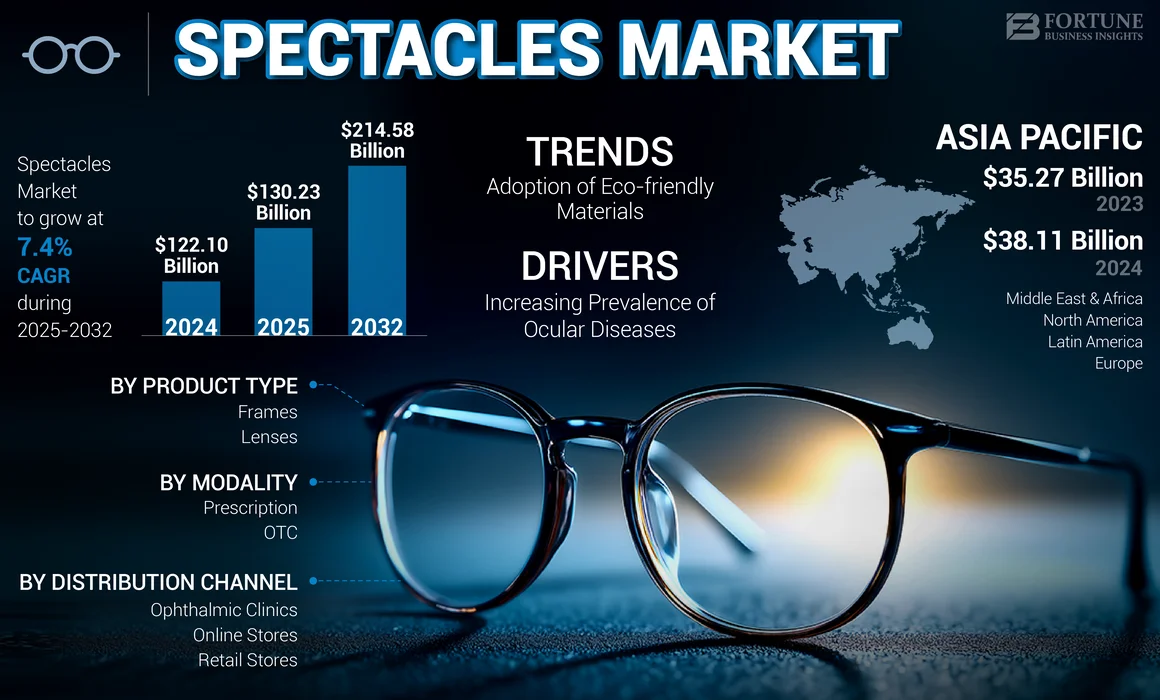 SPECTACLES MARKET

FORTUNE BUSINESS INSIGHTS

Spectacles Market to grow at 7.4% CAGR during 2025-2032

$122.10 Billion
2024

$130.23 Billion
2025

$214.58 Billion
2032

TRENDS
Adoption of Eco-friendly Materials

DRIVERS
Increasing Prevalence of Ocular Diseases

ASIA PACIFIC
$35.27 Billion
2023
$38.11 Billion
2024

Middle East & Africa
North America
Latin America
Europe

BY PRODUCT TYPE
Frames
Lenses

BY MODALITY
Prescription
OTC

BY DISTRIBUTION CHANNEL
Ophthalmic Clinics
Online Stores
Retail Stores