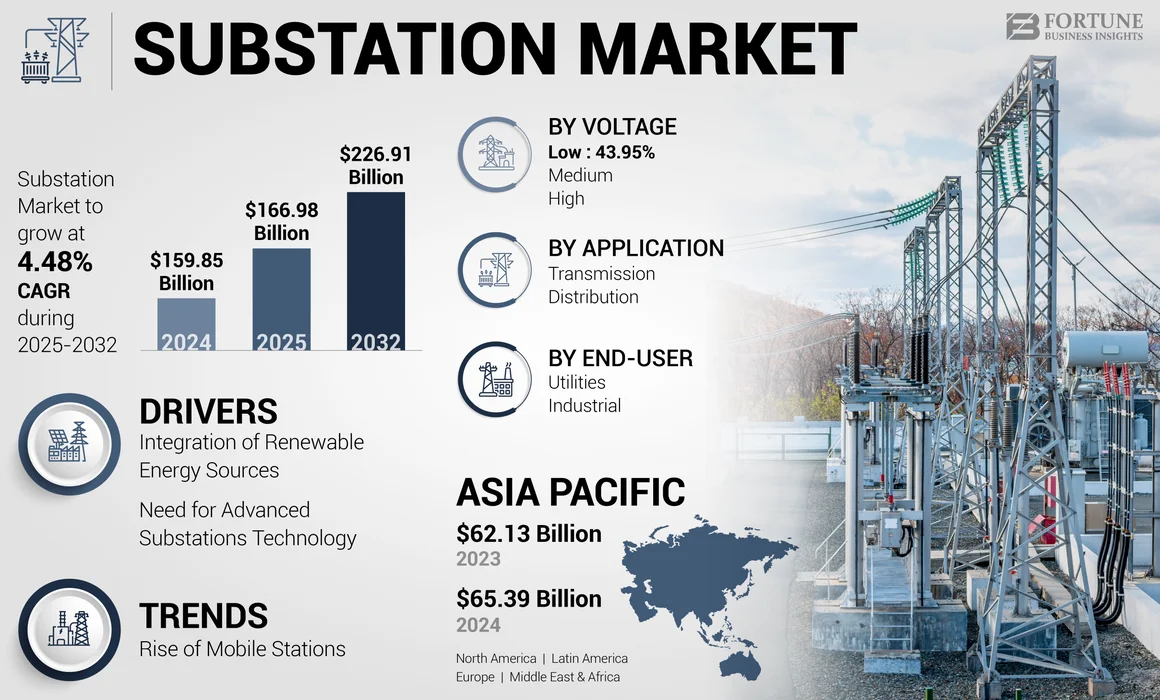 SUBSTATION MARKET

FORTUNE BUSINESS INSIGHTS

Substation Market to grow at 4.48% CAGR during 2025-2032

$159.85 Billion
2024

$166.98 Billion
2025

$226.91 Billion
2032

BY VOLTAGE
Low : 43.95%
Medium
High

BY APPLICATION
Transmission
Distribution

BY END-USER
Utilities
Industrial

DRIVERS
Integration of Renewable Energy Sources

Need for Advanced Substations Technology

TRENDS
Rise of Mobile Stations

ASIA PACIFIC
$62.13 Billion
2023
$65.39 Billion
2024

North America | Latin America
Europe | Middle East & Africa