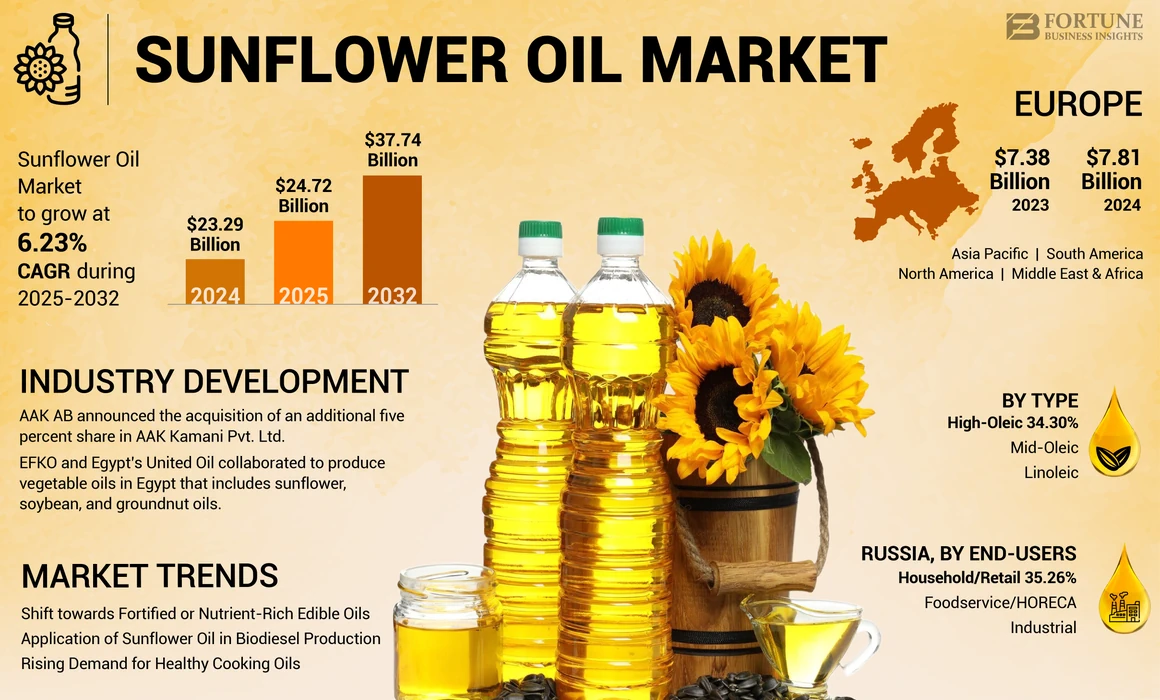 SUNFLOWER OIL MARKET

FORTUNE BUSINESS INSIGHTS

Sunflower Oil Market to grow at 6.23% CAGR during 2025-2032

$23.29 Billion
2024

$24.72 Billion
2025

$37.74 Billion
2032

EUROPE

$7.38 Billion
2023

$7.81 Billion
2024

Asia Pacific | South America
North America | Middle East & Africa

INDUSTRY DEVELOPMENT

AAK AB announced the acquisition of an additional five percent share in AAK Kamani Pvt. Ltd.

EFKO and Egypt's United Oil collaborated to produce vegetable oils in Egypt that includes sunflower, soybean, and groundnut oils.

MARKET TRENDS

Shift towards Fortified or Nutrient-Rich Edible Oils
Application of Sunflower Oil in Biodiesel Production
Rising Demand for Healthy Cooking Oils

BY TYPE
High-Oleic 34.30%
Mid-Oleic
Linoleic

RUSSIA, BY END-USERS
Household/Retail 35.26%
Foodservice/HORECA
Industrial