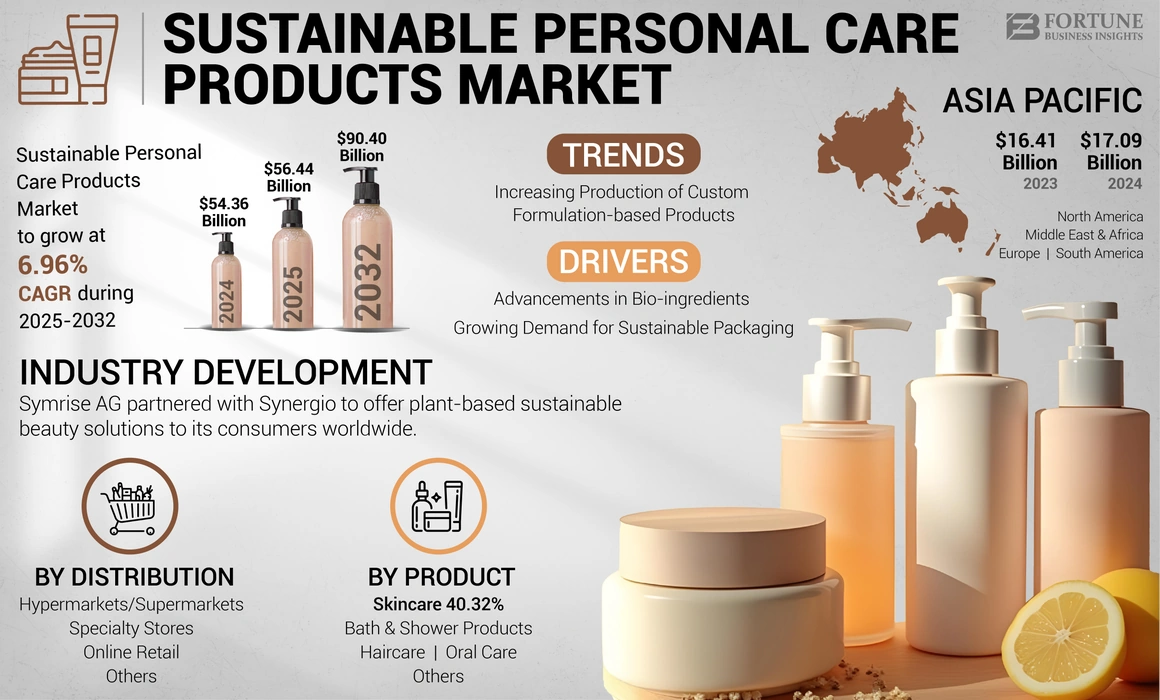 SUSTAINABLE PERSONAL CARE PRODUCTS MARKET

FORTUNE BUSINESS INSIGHTS

Sustainable Personal Care Products Market to grow at 6.96% CAGR during 2025-2032

$54.36 Billion
2024

$56.44 Billion
2025

$90.40 Billion
2032

TRENDS
Increasing Production of Custom Formulation-based Products

DRIVERS
Advancements in Bio-ingredients
Growing Demand for Sustainable Packaging

ASIA PACIFIC
$16.41 Billion
2023
$17.09 Billion
2024

North America
Middle East & Africa
Europe | South America

INDUSTRY DEVELOPMENT
Symrise AG partnered with Synergio to offer plant-based sustainable beauty solutions to its consumers worldwide.

BY DISTRIBUTION
Hypermarkets/Supermarkets
Specialty Stores
Online Retail
Others

BY PRODUCT
Skincare 40.32%
Bath & Shower Products
Haircare | Oral Care
Others