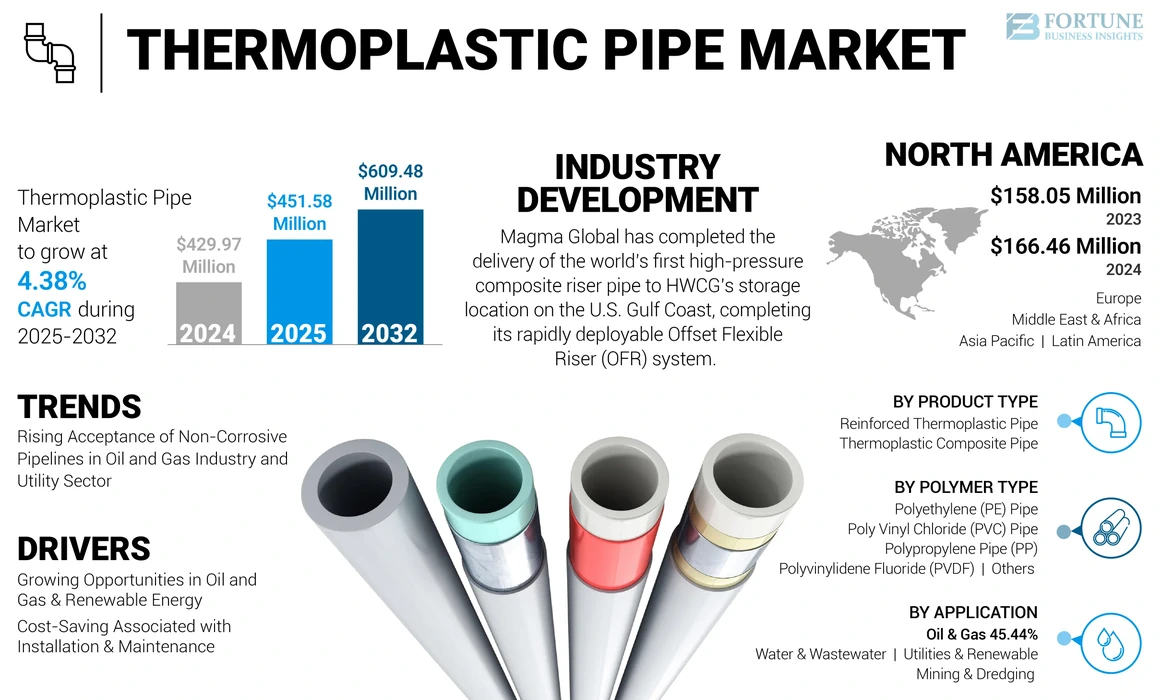 THERMOPLASTIC PIPE MARKET

FORTUNE BUSINESS INSIGHTS

Thermoplastic Pipe Market to grow at 4.38% CAGR during 2025-2032

$429.97 Million
2024

$451.58 Million
2025

$609.48 Million
2032

INDUSTRY DEVELOPMENT

Magma Global has completed the delivery of the world's first high-pressure composite riser pipe to HWCG's storage location on the U.S. Gulf Coast, completing its rapidly deployable Offset Flexible Riser (OFR) system.

NORTH AMERICA

$158.05 Million
2023

$166.46 Million
2024

Europe
Middle East & Africa
Asia Pacific | Latin America

TRENDS

Rising Acceptance of Non-Corrosive Pipelines in Oil and Gas Industry and Utility Sector

DRIVERS

Growing Opportunities in Oil and Gas & Renewable Energy

Cost-Saving Associated with Installation & Maintenance

BY PRODUCT TYPE
Reinforced Thermoplastic Pipe
Thermoplastic Composite Pipe

BY POLYMER TYPE
Polyethylene (PE) Pipe
Poly Vinyl Chloride (PVC) Pipe
Polypropylene Pipe (PP)
Polyvinylidene Fluoride (PVDF) | Others

BY APPLICATION
Oil & Gas 45.44%
Water & Wastewater | Utilities & Renewable
Mining & Dredging