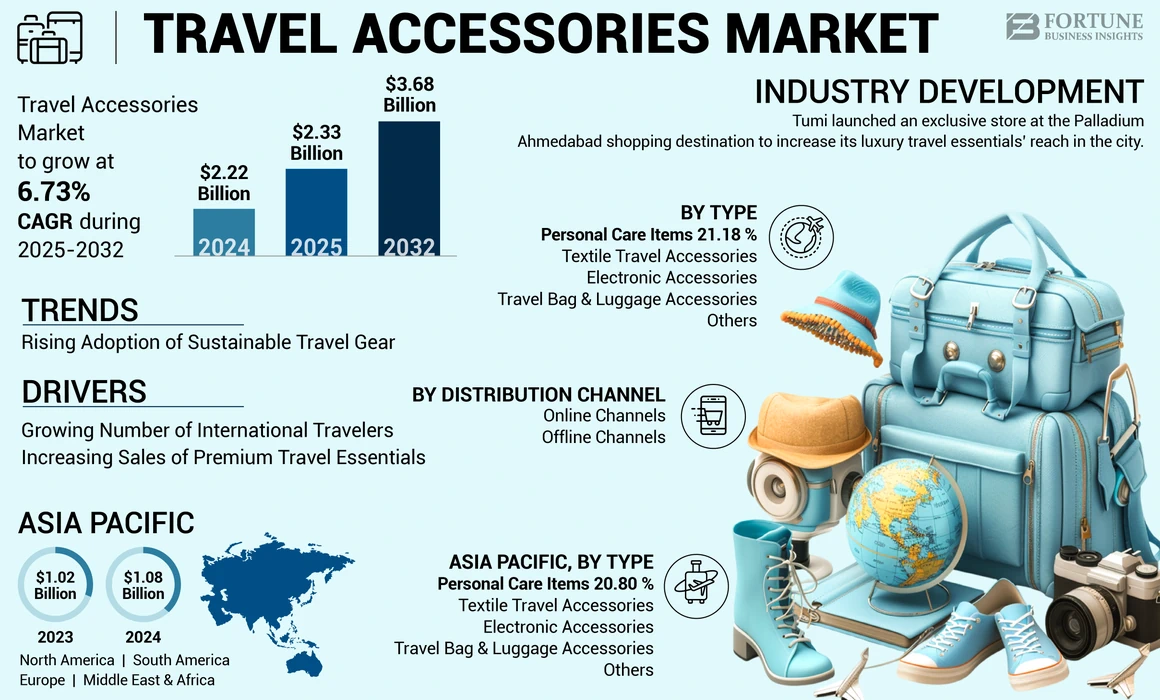 TRAVEL ACCESSORIES MARKET

FORTUNE BUSINESS INSIGHTS

Travel Accessories Market to grow at 6.73% CAGR during 2025-2032

$2.22 Billion
2024

$2.33 Billion
2025

$3.68 Billion
2032

INDUSTRY DEVELOPMENT
Tumi launched an exclusive store at the Palladium Ahmedabad shopping destination to increase its luxury travel essentials' reach in the city.

BY TYPE
Personal Care Items 21.18 %
Textile Travel Accessories
Electronic Accessories
Travel Bag & Luggage Accessories
Others

TRENDS
Rising Adoption of Sustainable Travel Gear

DRIVERS
Growing Number of International Travelers
Increasing Sales of Premium Travel Essentials

BY DISTRIBUTION CHANNEL
Online Channels
Offline Channels

ASIA PACIFIC

$1.02 Billion
2023

$1.08 Billion
2024

North America | South America
Europe | Middle East & Africa

ASIA PACIFIC, BY TYPE
Personal Care Items 20.80 %
Textile Travel Accessories
Electronic Accessories
Travel Bag & Luggage Accessories
Others