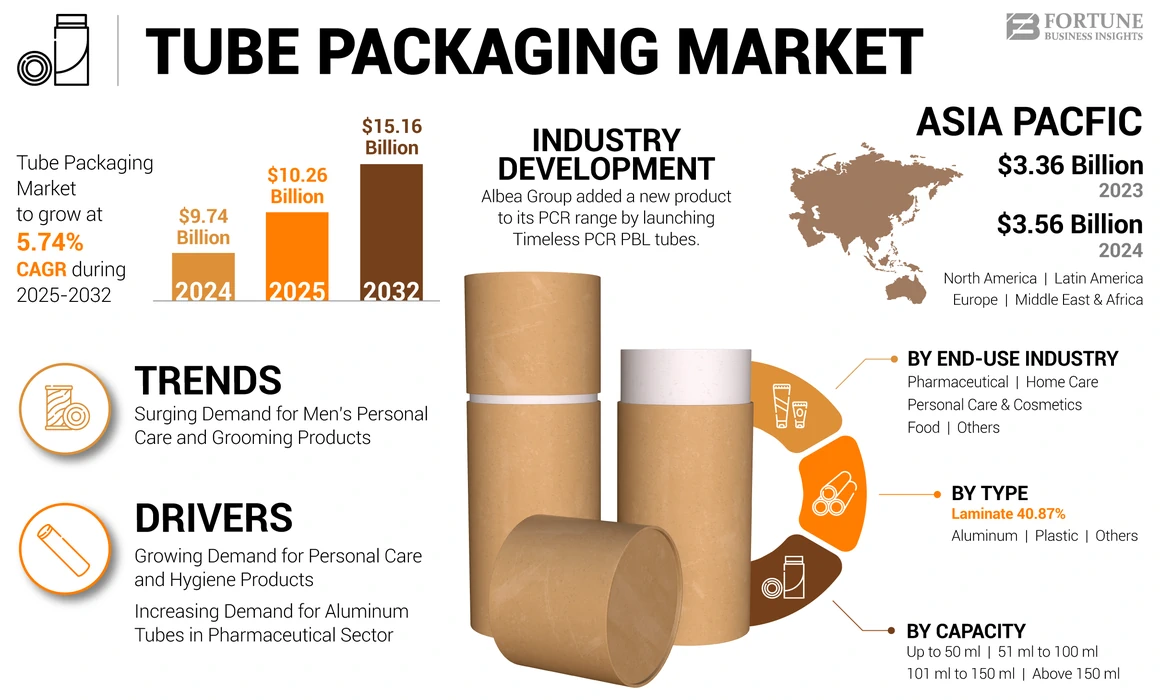 TUBE PACKAGING MARKET

FORTUNE
BUSINESS INSIGHTS

Tube Packaging Market to grow at 5.74% CAGR during 2025-2032

$9.74 Billion
2024

$10.26 Billion
2025

$15.16 Billion
2032

INDUSTRY DEVELOPMENT
Albea Group added a new product to its PCR range by launching Timeless PCR PBL tubes.

ASIA PACFIC
$3.36 Billion
2023
$3.56 Billion
2024
North America | Latin America
Europe | Middle East & Africa

TRENDS
Surging Demand for Men's Personal Care and Grooming Products

DRIVERS
Growing Demand for Personal Care and Hygiene Products

Increasing Demand for Aluminum Tubes in Pharmaceutical Sector

BY END-USE INDUSTRY
Pharmaceutical | Home Care
Personal Care & Cosmetics
Food | Others

BY TYPE
Laminate 40.87%
Aluminum | Plastic | Others

BY CAPACITY
Up to 50 ml | 51 ml to 100 ml
101 ml to 150 ml | Above 150 ml