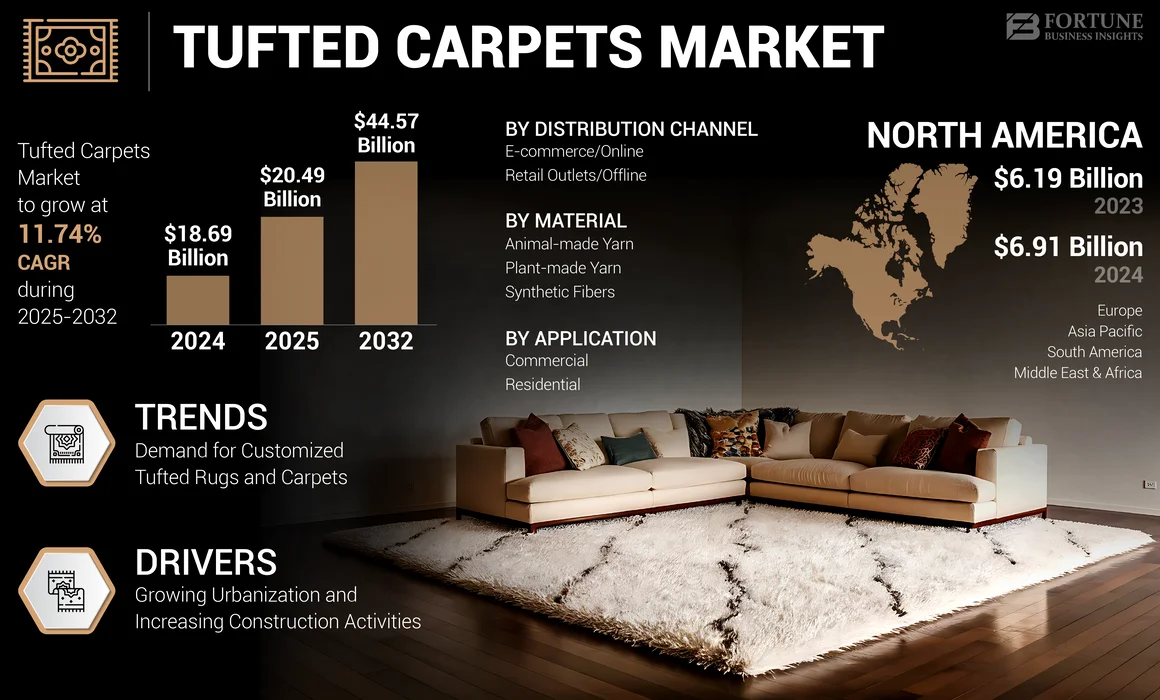 TUFTED CARPETS MARKET

FORTUNE
BUSINESS INSIGHTS

Tufted Carpets Market to grow at 11.74% CAGR during 2025-2032

$18.69 Billion
$20.49 Billion
$44.57 Billion

2024
2025
2032

BY DISTRIBUTION CHANNEL
E-commerce/Online
Retail Outlets/Offline

BY MATERIAL
Animal-made Yarn
Plant-made Yarn
Synthetic Fibers

BY APPLICATION
Commercial
Residential

NORTH AMERICA
$6.19 Billion
2023
$6.91 Billion
2024

Europe
Asia Pacific
South America
Middle East & Africa

TRENDS
Demand for Customized Tufted Rugs and Carpets

DRIVERS
Growing Urbanization and Increasing Construction Activities