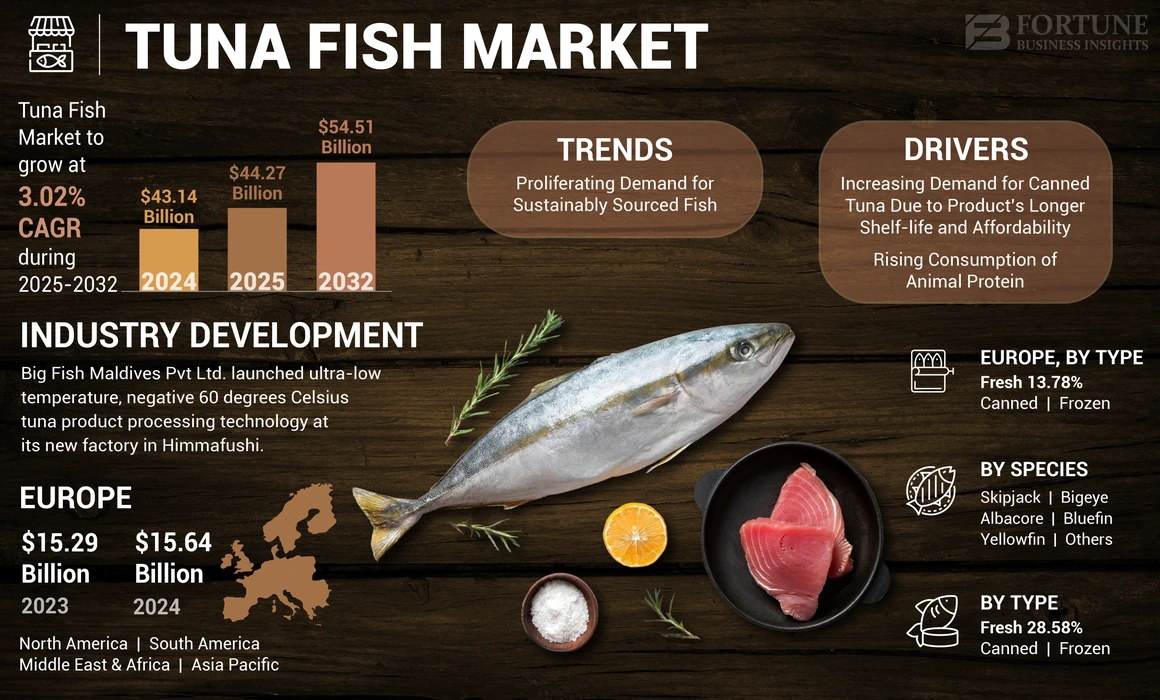 TUNA FISH MARKET

FORTUNE BUSINESS INSIGHTS

Tuna Fish Market to grow at 3.02% CAGR during 2025-2032

$43.14 Billion
2024

$44.27 Billion
2025

$54.51 Billion
2032

TRENDS
Proliferating Demand for Sustainably Sourced Fish

DRIVERS
Increasing Demand for Canned Tuna Due to Product's Longer Shelf-life and Affordability

Rising Consumption of Animal Protein

INDUSTRY DEVELOPMENT
Big Fish Maldives Pvt Ltd. launched ultra-low temperature, negative 60 degrees Celsius tuna product processing technology at its new factory in Himmafushi.

EUROPE
$15.29 Billion
2023
$15.64 Billion
2024

North America | South America
Middle East & Africa | Asia Pacific

EUROPE, BY TYPE
Fresh 13.78%
Canned | Frozen

BY SPECIES
Skipjack | Bigeye
Albacore | Bluefin
Yellowfin | Others

BY TYPE
Fresh 28.58%
Canned | Frozen