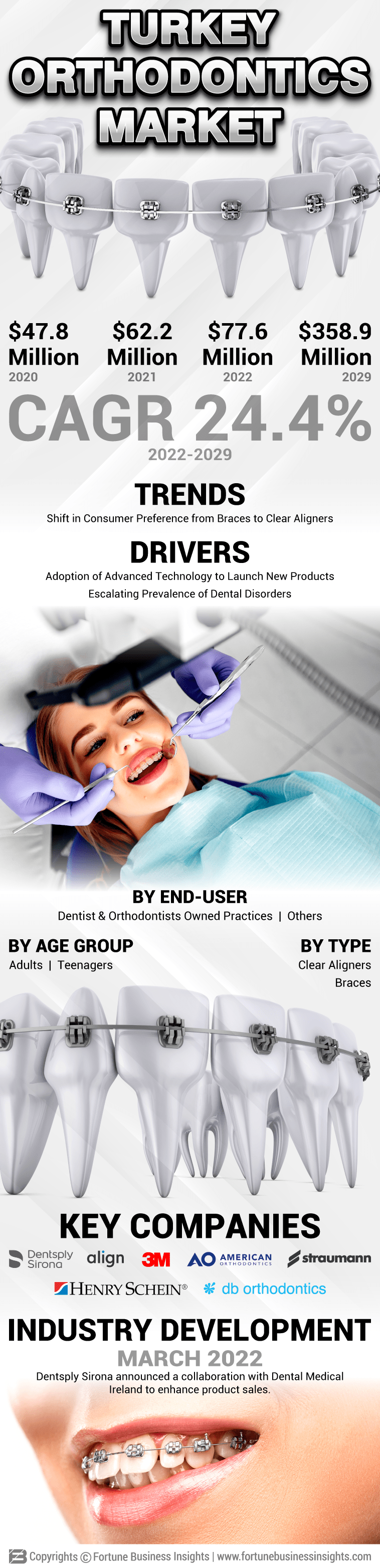 TURKEY ORTHODONTICS MARKET

$47.8 Million 2020

$62.2 Million 2021

$77.6 Million 2022

$358.9 Million 2029

CAGR 24.4%

2022-2029

TRENDS

Shift in Consumer Preference from Braces to Clear Aligners

DRIVERS

Adoption of Advanced Technology to Launch New Products

Escalating Prevalence of Dental Disorders

BY END-USER

Dentist & Orthodontists Owned Practices | Others

BY AGE GROUP

Adults | Teenagers

BY TYPE

Clear Aligners

Braces

KEY COMPANIES

Dentsply Sirona

align

3M

AO AMERICAN ORTHODONTICS

straumann

HENRY SCHEIN®

db orthodontics

INDUSTRY DEVELOPMENT

MARCH 2022

Dentsply Sirona announced a collaboration with Dental Medical Ireland to enhance product sales.

Copyrights © Fortune Business Insights | www.fortunebusinessinsights.com