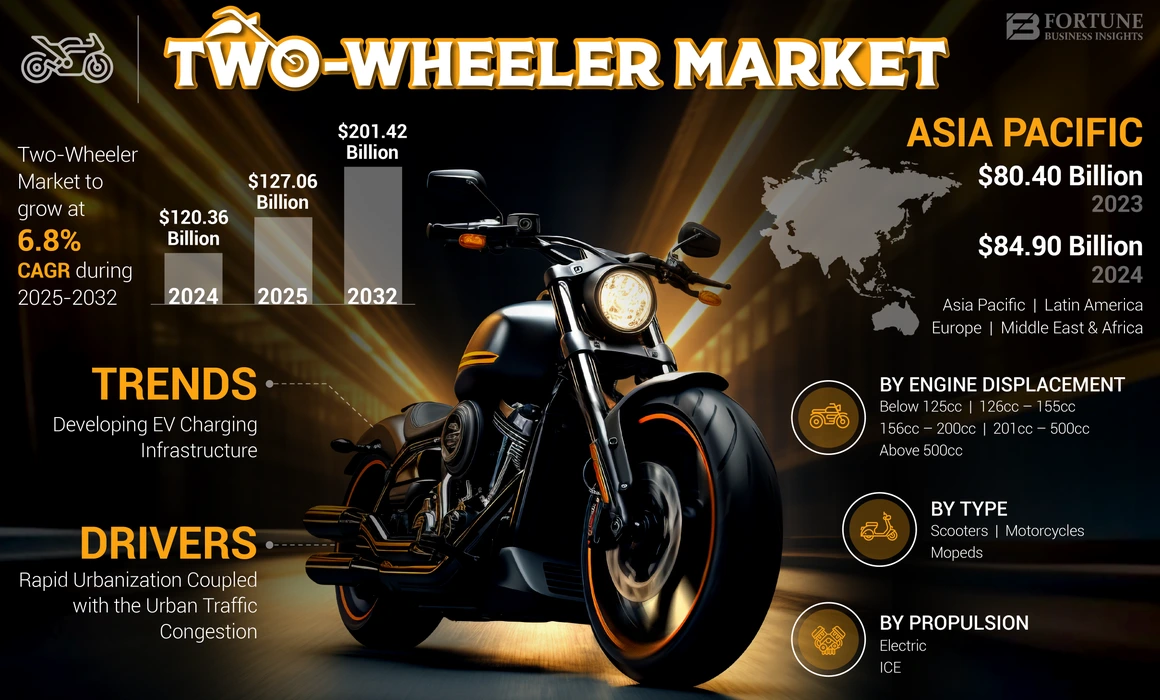 TWO-WHEELER MARKET

FORTUNE
BUSINESS INSIGHTS

Two-Wheeler Market to grow at 6.8% CAGR during 2025-2032

$120.36 Billion
2024

$127.06 Billion
2025

$201.42 Billion
2032

ASIA PACIFIC
$80.40 Billion
2023
$84.90 Billion
2024

Asia Pacific | Latin America
Europe | Middle East & Africa

TRENDS
Developing EV Charging Infrastructure

DRIVERS
Rapid Urbanization Coupled with the Urban Traffic Congestion

BY ENGINE DISPLACEMENT
Below 125cc | 126cc – 155cc
156cc – 200cc | 201cc – 500cc
Above 500cc

BY TYPE
Scooters | Motorcycles
Mopeds

BY PROPULSION
Electric
ICE