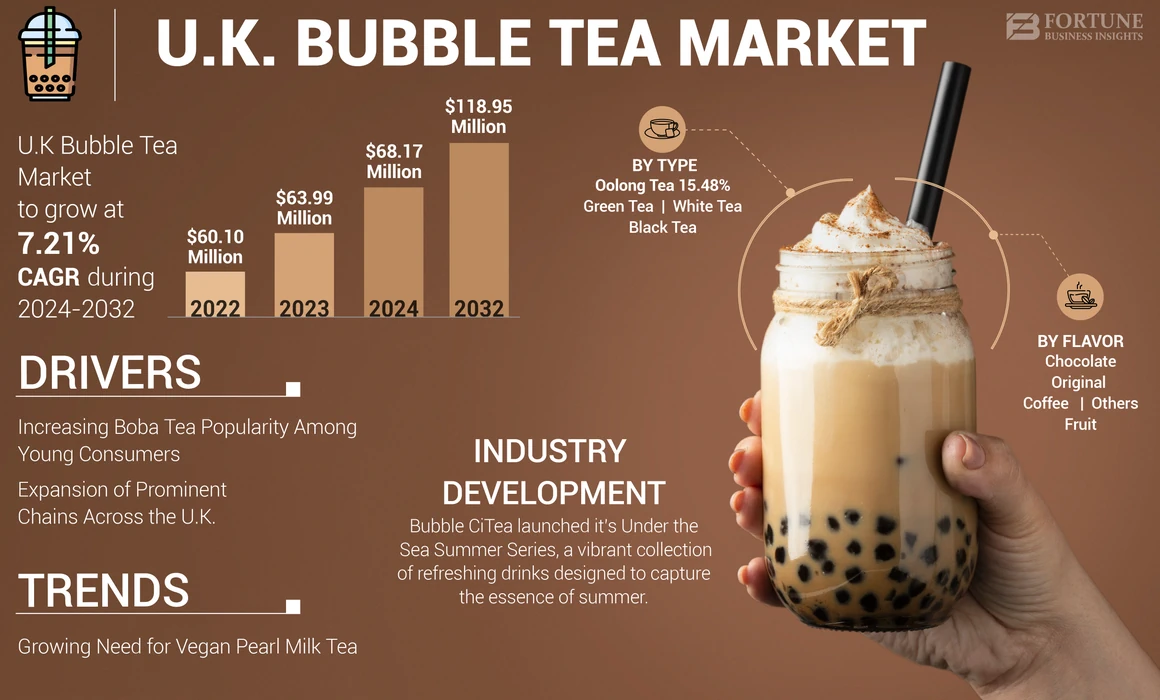 U.K. BUBBLE TEA MARKET

FORTUNE BUSINESS INSIGHTS

U.K Bubble Tea Market to grow at 7.21% CAGR during 2024-2032

$60.10 Million
2022

$63.99 Million
2023

$68.17 Million
2024

$118.95 Million
2032

BY TYPE
Oolong Tea 15.48%
Green Tea | White Tea
Black Tea

BY FLAVOR
Chocolate
Original
Coffee | Others
Fruit

DRIVERS

Increasing Boba Tea Popularity Among Young Consumers

Expansion of Prominent Chains Across the U.K.

TRENDS

Growing Need for Vegan Pearl Milk Tea

INDUSTRY DEVELOPMENT

Bubble CiTea launched it's Under the Sea Summer Series, a vibrant collection of refreshing drinks designed to capture the essence of summer.