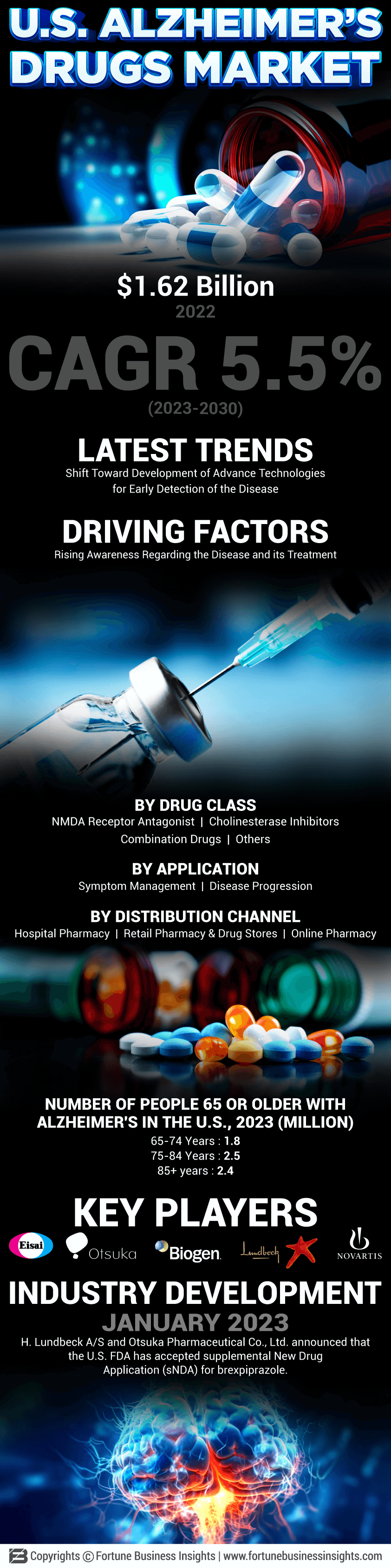 U.S. ALZHEIMER'S DRUGS MARKET

$1.62 Billion
2022

CAGR 5.5%
(2023-2030)

LATEST TRENDS
Shift Toward Development of Advance Technologies for Early Detection of the Disease

DRIVING FACTORS
Rising Awareness Regarding the Disease and its Treatment

BY DRUG CLASS
NMDA Receptor Antagonist | Cholinesterase Inhibitors
Combination Drugs | Others

BY APPLICATION
Symptom Management | Disease Progression

BY DISTRIBUTION CHANNEL
Hospital Pharmacy | Retail Pharmacy & Drug Stores | Online Pharmacy

NUMBER OF PEOPLE 65 OR OLDER WITH ALZHEIMER'S IN THE U.S., 2023 (MILLION)
65-74 Years : 1.8
75-84 Years : 2.5
85+ years : 2.4

KEY PLAYERS
Eisai Otsuka Biogen Lundbeck NOVARTIS

INDUSTRY DEVELOPMENT
JANUARY 2023
H. Lundbeck A/S and Otsuka Pharmaceutical Co., Ltd. announced that the U.S. FDA has accepted supplemental New Drug Application (sNDA) for brexpiprazole.

Copyrights © Fortune Business Insights | www.fortunebusinessinsights.com