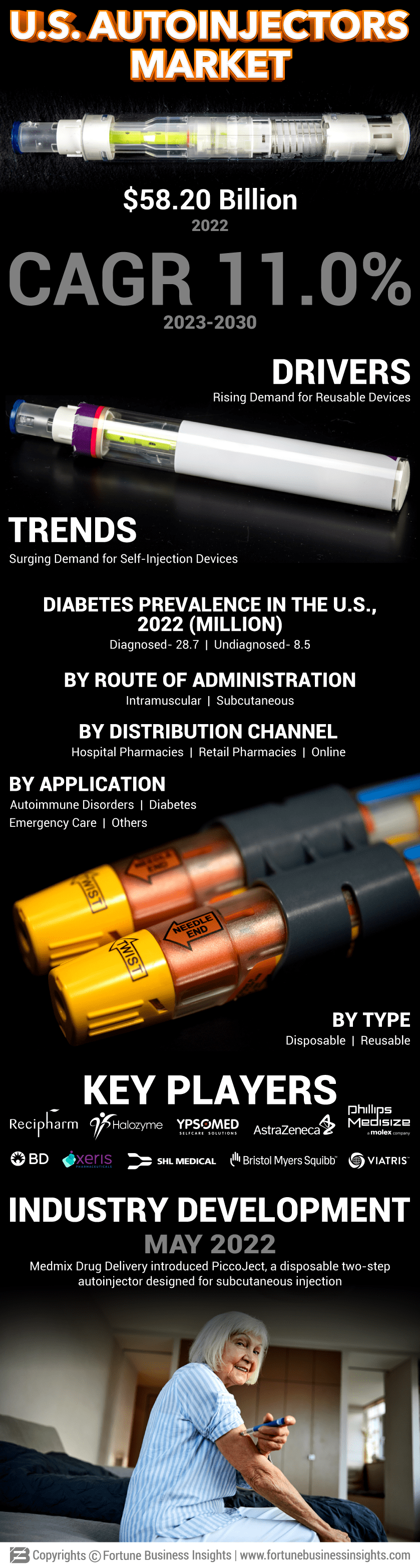 U.S. AUTOINJECTORS MARKET

$58.20 Billion
2022

CAGR 11.0%
2023-2030

DRIVERS
Rising Demand for Reusable Devices

TRENDS
Surging Demand for Self-Injection Devices

DIABETES PREVALENCE IN THE U.S., 2022 (MILLION)
Diagnosed- 28.7 | Undiagnosed- 8.5

BY ROUTE OF ADMINISTRATION
Intramuscular | Subcutaneous

BY DISTRIBUTION CHANNEL
Hospital Pharmacies | Retail Pharmacies | Online

BY APPLICATION
Autoimmune Disorders | Diabetes
Emergency Care | Others

TWIST
NEEDLE END
TWIST
NEEDLE END

BY TYPE
Disposable | Reusable

KEY PLAYERS
Recipharm
Halozyme
YPSOMED SELFCARE SOLUTIONS
AstraZeneca
Phillips Medisize a molex company
BD
xeris PHARMACEUTICALS
SHL MEDICAL
Bristol Myers Squibb
VIATRIS

INDUSTRY DEVELOPMENT
MAY 2022
Medmix Drug Delivery introduced PiccoJect, a disposable two-step autoinjector designed for subcutaneous injection

Copyrights © Fortune Business Insights | www.fortunebusinessinsights.com