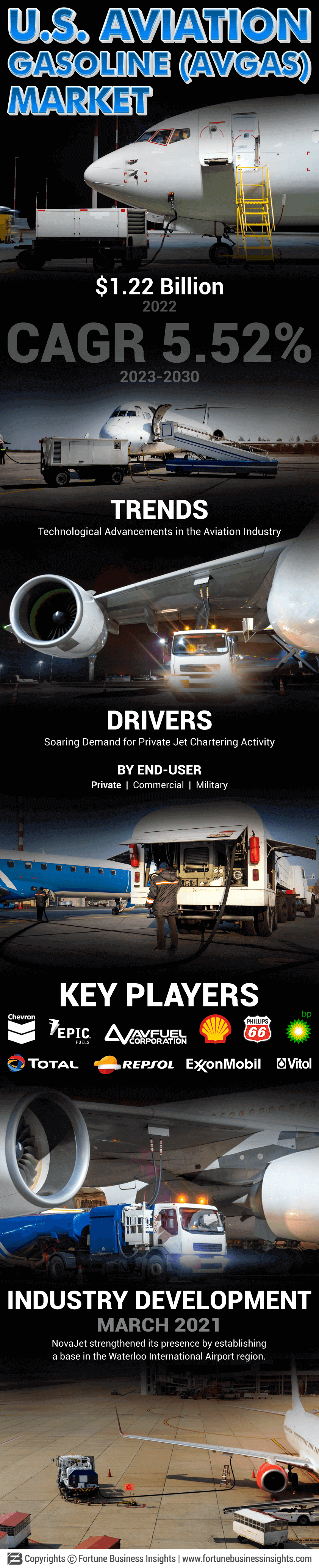 U.S. AVIATION GASOLINE (AVGAS) MARKET

$1.22 Billion
2022

CAGR 5.52%
2023-2030

TRENDS
Technological Advancements in the Aviation Industry

DRIVERS
Soaring Demand for Private Jet Chartering Activity

BY END-USER
Private | Commercial | Military

KEY PLAYERS
Chevron
EPIC FUELS
AVFUEL CORPORATION
PHILLIPS 66
bp
TOTAL
REPSOL
ExxonMobil
Vitol

INDUSTRY DEVELOPMENT
MARCH 2021
NovaJet strengthened its presence by establishing a base in the Waterloo International Airport region.

Copyrights © Fortune Business Insights | www.fortunebusinessinsights.com