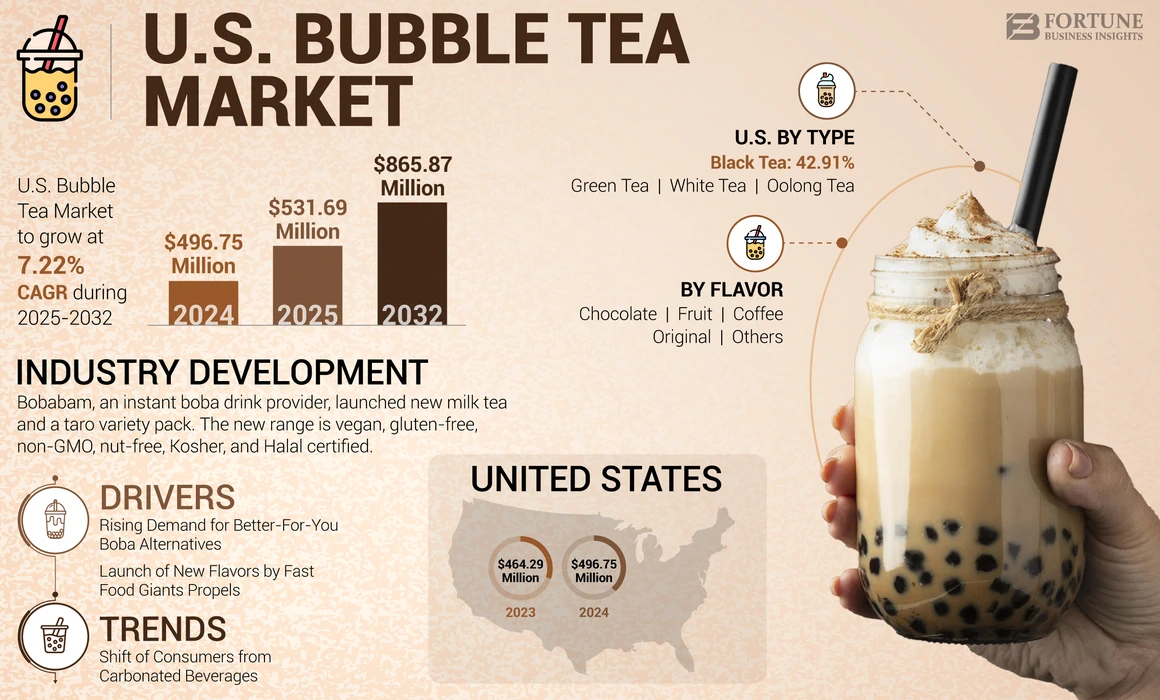 U.S. BUBBLE TEA MARKET

FORTUNE BUSINESS INSIGHTS

U.S. Bubble Tea Market to grow at 7.22% CAGR during 2025-2032

$496.75 Million
2024

$531.69 Million
2025

$865.87 Million
2032

U.S. BY TYPE
Black Tea: 42.91%
Green Tea | White Tea | Oolong Tea

BY FLAVOR
Chocolate | Fruit | Coffee
Original | Others

INDUSTRY DEVELOPMENT
Bobabam, an instant boba drink provider, launched new milk tea and a taro variety pack. The new range is vegan, gluten-free, non-GMO, nut-free, Kosher, and Halal certified.

DRIVERS
Rising Demand for Better-For-You Boba Alternatives

Launch of New Flavors by Fast Food Giants Propels

TRENDS
Shift of Consumers from Carbonated Beverages

UNITED STATES
$464.29 Million
2023
$496.75 Million
2024