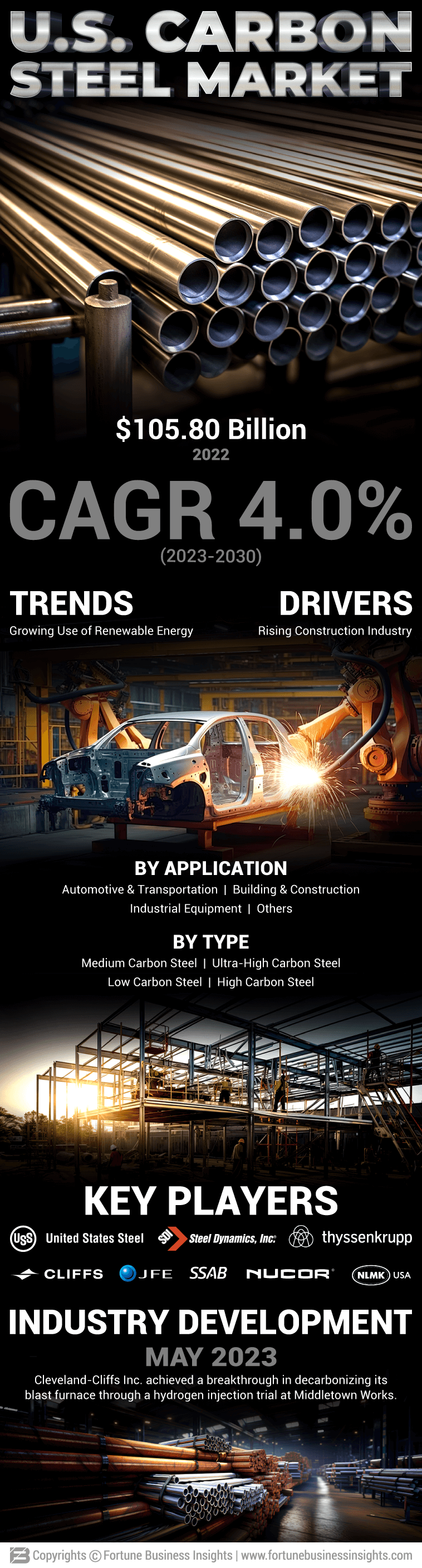 U.S. CARBON STEEL MARKET

$105.80 Billion
2022

CAGR 4.0%
(2023-2030)

TRENDS
Growing Use of Renewable Energy

DRIVERS
Rising Construction Industry

BY APPLICATION
Automotive & Transportation | Building & Construction
Industrial Equipment | Others

BY TYPE
Medium Carbon Steel | Ultra-High Carbon Steel
Low Carbon Steel | High Carbon Steel

KEY PLAYERS
USS United States Steel
SDI Steel Dynamics, Inc.
thyssenkrupp
CLIFFS
JFE
SSAB
NUCOR
NLMK USA

INDUSTRY DEVELOPMENT
MAY 2023
Cleveland-Cliffs Inc. achieved a breakthrough in decarbonizing its blast furnace through a hydrogen injection trial at Middletown Works.

Copyrights © Fortune Business Insights | www.fortunebusinessinsights.com