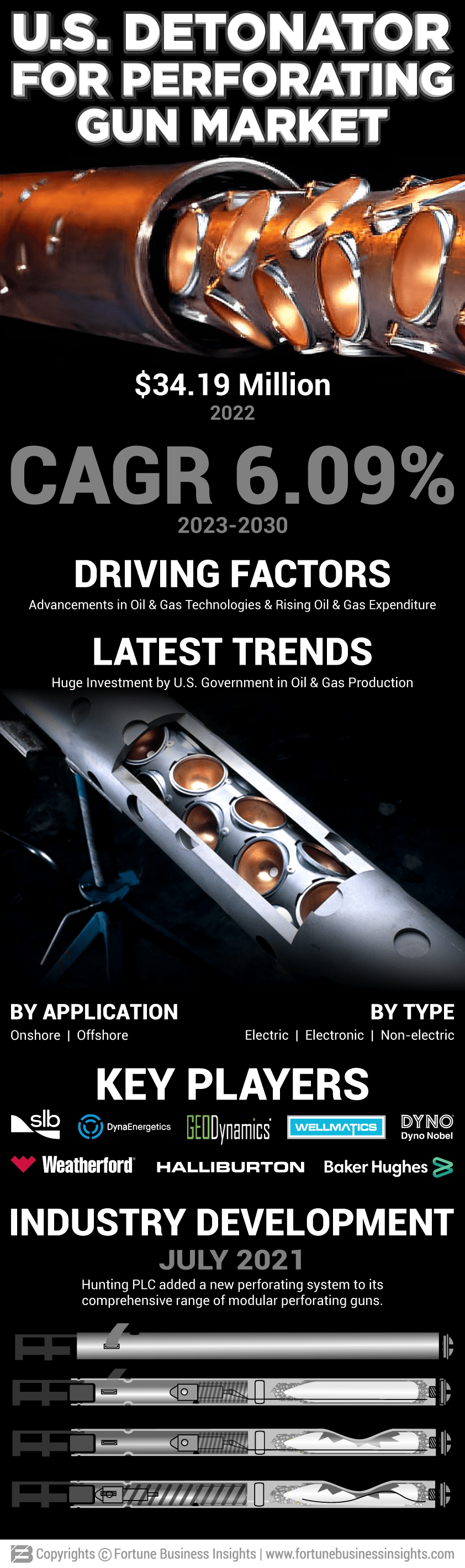 U.S. DETONATOR FOR PERFORATING GUN MARKET

$34.19 Million
2022

CAGR 6.09%
2023-2030

DRIVING FACTORS
Advancements in Oil & Gas Technologies & Rising Oil & Gas Expenditure

LATEST TRENDS
Huge Investment by U.S. Government in Oil & Gas Production

BY APPLICATION
Onshore | Offshore

BY TYPE
Electric | Electronic | Non-electric

KEY PLAYERS
slb
DynaEnergetics
GEODynamics
WELLMATICS
DYNO Dyno Nobel
Weatherford
HALLIBURTON
Baker Hughes

INDUSTRY DEVELOPMENT
JULY 2021
Hunting PLC added a new perforating system to its comprehensive range of modular perforating guns.

Copyrights © Fortune Business Insights | www.fortunebusinessinsights.com