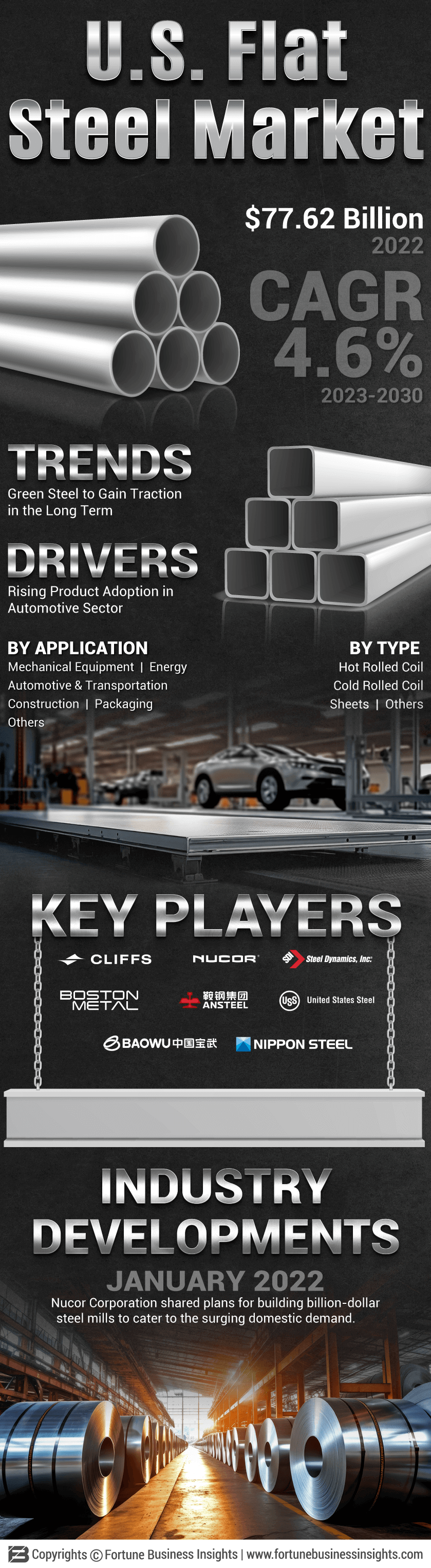 U.S. Flat Steel Market

$77.62 Billion
2022

CAGR
4.6%
2023-2030

TRENDS
Green Steel to Gain Traction in the Long Term

DRIVERS
Rising Product Adoption in Automotive Sector

BY APPLICATION
Mechanical Equipment | Energy
Automotive & Transportation
Construction | Packaging
Others

BY TYPE
Hot Rolled Coil
Cold Rolled Coil
Sheets | Others

KEY PLAYERS
CLIFFS
NUCOR
SDI Steel Dynamics, Inc.
BOSTON METAL
鞍钢集团 ANSTEEL
USS United States Steel
BAOWU 中国宝武
NIPPON STEEL

INDUSTRY DEVELOPMENTS
JANUARY 2022
Nucor Corporation shared plans for building billion-dollar steel mills to cater to the surging domestic demand.

Copyrights © Fortune Business Insights | www.fortunebusinessinsights.com