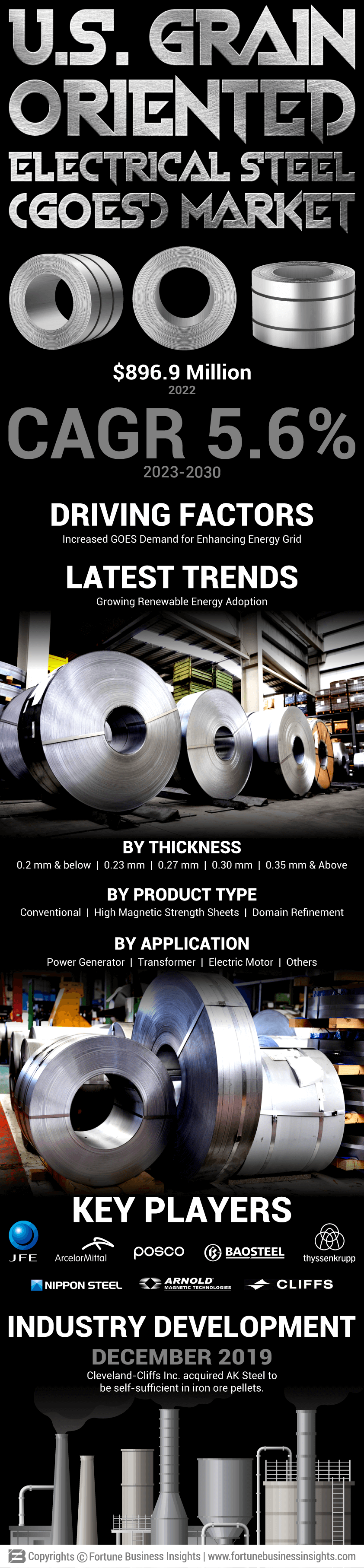 U.S. GRAIN ORIENTED ELECTRICAL STEEL (GOES) MARKET

$896.9 Million
2022

CAGR 5.6%
2023-2030

DRIVING FACTORS
Increased GOES Demand for Enhancing Energy Grid

LATEST TRENDS
Growing Renewable Energy Adoption

BY THICKNESS
0.2 mm & below | 0.23 mm | 0.27 mm | 0.30 mm | 0.35 mm & Above

BY PRODUCT TYPE
Conventional | High Magnetic Strength Sheets | Domain Refinement

BY APPLICATION
Power Generator | Transformer | Electric Motor | Others

KEY PLAYERS
JFE ArcelorMittal posco BAOSTEEL thyssenkrupp
NIPPON STEEL ARNOLD MAGNETIC TECHNOLOGIES CLIFFS

INDUSTRY DEVELOPMENT
DECEMBER 2019
Cleveland-Cliffs Inc. acquired AK Steel to be self-sufficient in iron ore pellets.

Copyrights © Fortune Business Insights | www.fortunebusinessinsights.com