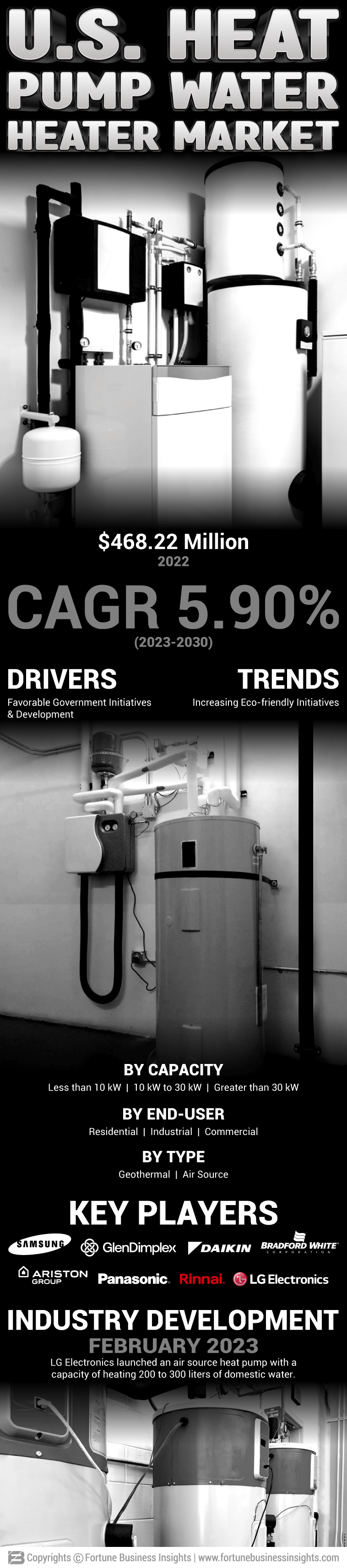 U.S. HEAT PUMP WATER HEATER MARKET

$468.22 Million
2022

CAGR 5.90%
(2023-2030)

DRIVERS
Favorable Government Initiatives & Development

TRENDS
Increasing Eco-friendly Initiatives

BY CAPACITY
Less than 10 kW | 10 kW to 30 kW | Greater than 30 kW

BY END-USER
Residential | Industrial | Commercial

BY TYPE
Geothermal | Air Source

KEY PLAYERS
SAMSUNG
GlenDimplex
DAIKIN
BRADFORD WHITE CORPORATION
ARISTON GROUP
Panasonic
Rinnai
LG Electronics

INDUSTRY DEVELOPMENT
FEBRUARY 2023
LG Electronics launched an air source heat pump with a capacity of heating 200 to 300 liters of domestic water.

Copyrights © Fortune Business Insights | www.fortunebusinessinsights.com