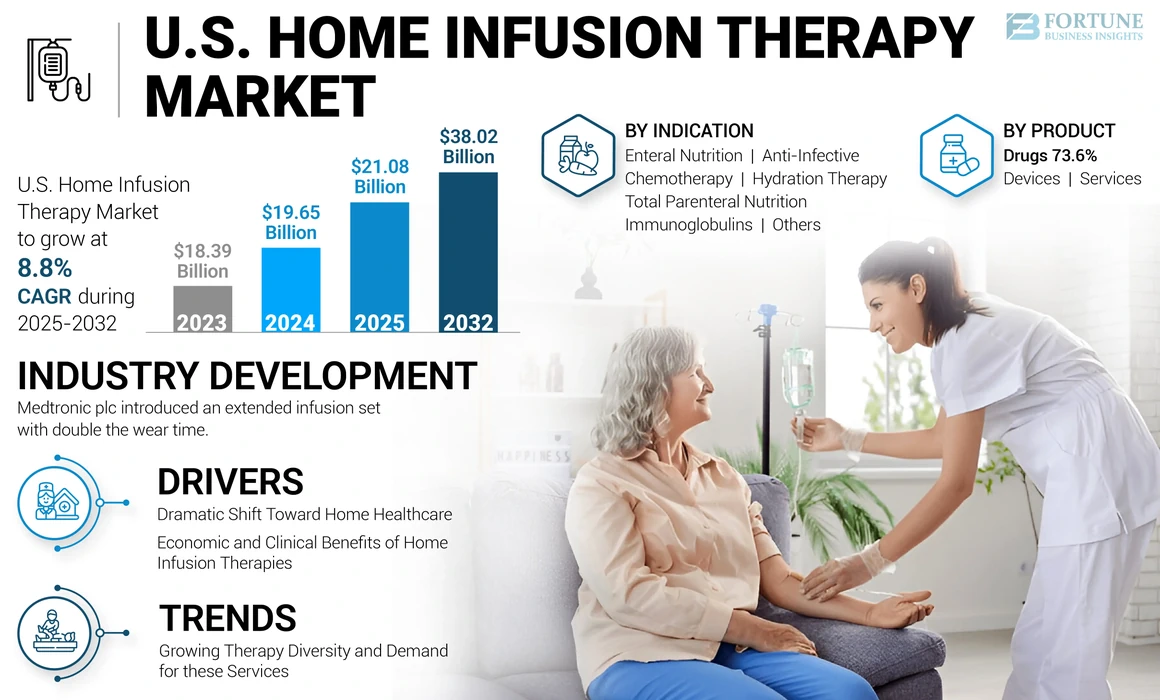 U.S. HOME INFUSION THERAPY MARKET

FORTUNE BUSINESS INSIGHTS

U.S. Home Infusion Therapy Market to grow at 8.8% CAGR during 2025-2032

$18.39 Billion
2023

$19.65 Billion
2024

$21.08 Billion
2025

$38.02 Billion
2032

BY INDICATION
Enteral Nutrition | Anti-Infective
Chemotherapy | Hydration Therapy
Total Parenteral Nutrition
Immunoglobulins | Others

BY PRODUCT
Drugs 73.6%
Devices | Services

INDUSTRY DEVELOPMENT
Medtronic plc introduced an extended infusion set with double the wear time.

DRIVERS
Dramatic Shift Toward Home Healthcare
Economic and Clinical Benefits of Home Infusion Therapies

TRENDS
Growing Therapy Diversity and Demand for these Services

HAPPINESS