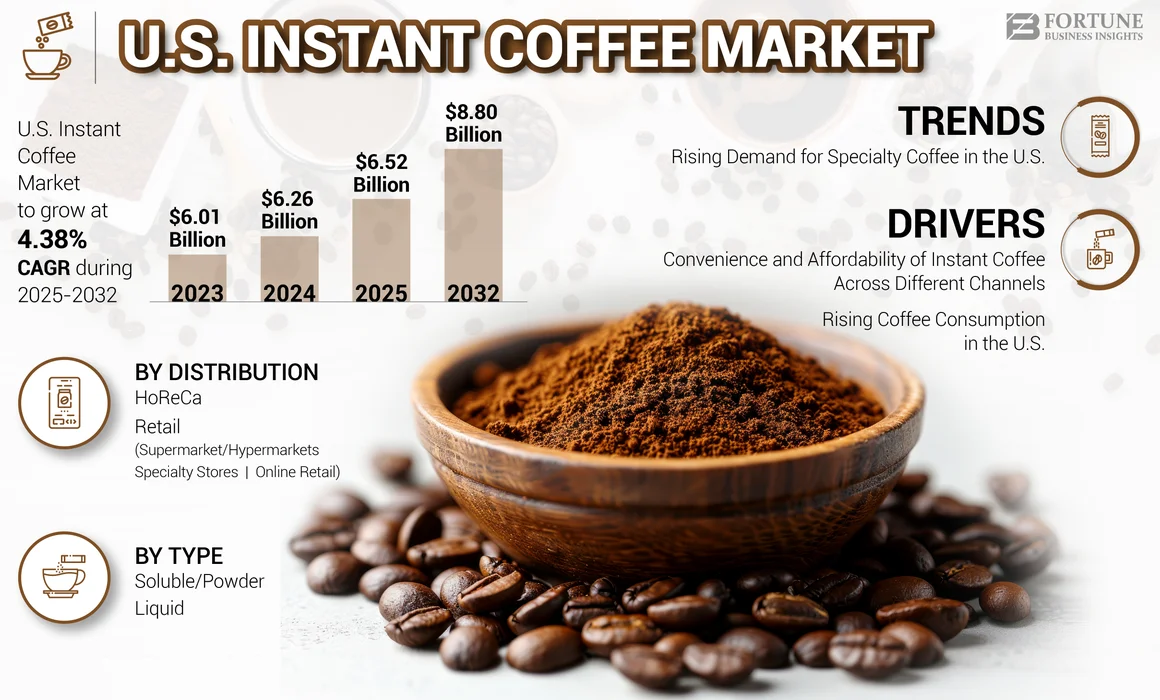 U.S. INSTANT COFFEE MARKET

FORTUNE BUSINESS INSIGHTS

U.S. Instant Coffee Market to grow at 4.38% CAGR during 2025-2032

$6.01 Billion
2023

$6.26 Billion
2024

$6.52 Billion
2025

$8.80 Billion
2032

TRENDS
Rising Demand for Specialty Coffee in the U.S.

DRIVERS
Convenience and Affordability of Instant Coffee Across Different Channels

Rising Coffee Consumption in the U.S.

BY DISTRIBUTION
HoReCa
Retail
(Supermarket/Hypermarkets Specialty Stores | Online Retail)

BY TYPE
Soluble/Powder
Liquid