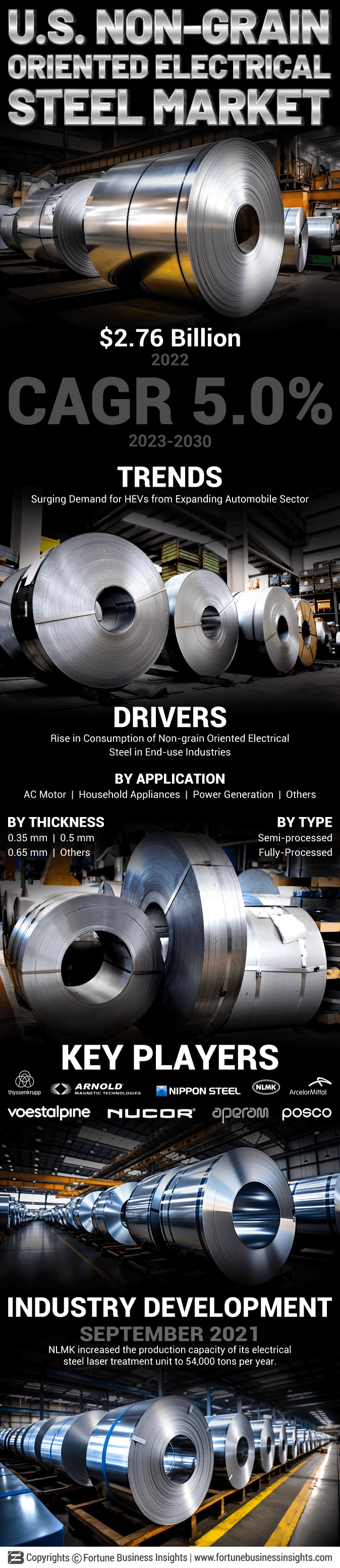 U.S. NON-GRAIN ORIENTED ELECTRICAL STEEL MARKET

$2.76 Billion
2022

CAGR 5.0%
2023-2030

TRENDS
Surging Demand for HEVs from Expanding Automobile Sector

DRIVERS
Rise in Consumption of Non-grain Oriented Electrical Steel in End-use Industries

BY APPLICATION
AC Motor | Household Appliances | Power Generation | Others

BY THICKNESS
0.35 mm | 0.5 mm
0.65 mm | Others

BY TYPE
Semi-processed
Fully-Processed

KEY PLAYERS
thyssenkrupp
ARNOLD MAGNETIC TECHNOLOGIES
NIPPON STEEL
NLMK
ArcelorMittal
voestalpine
NUCOR
aperam
posco

INDUSTRY DEVELOPMENT
SEPTEMBER 2021
NLMK increased the production capacity of its electrical steel laser treatment unit to 54,000 tons per year.

Copyrights © Fortune Business Insights | www.fortunebusinessinsights.com